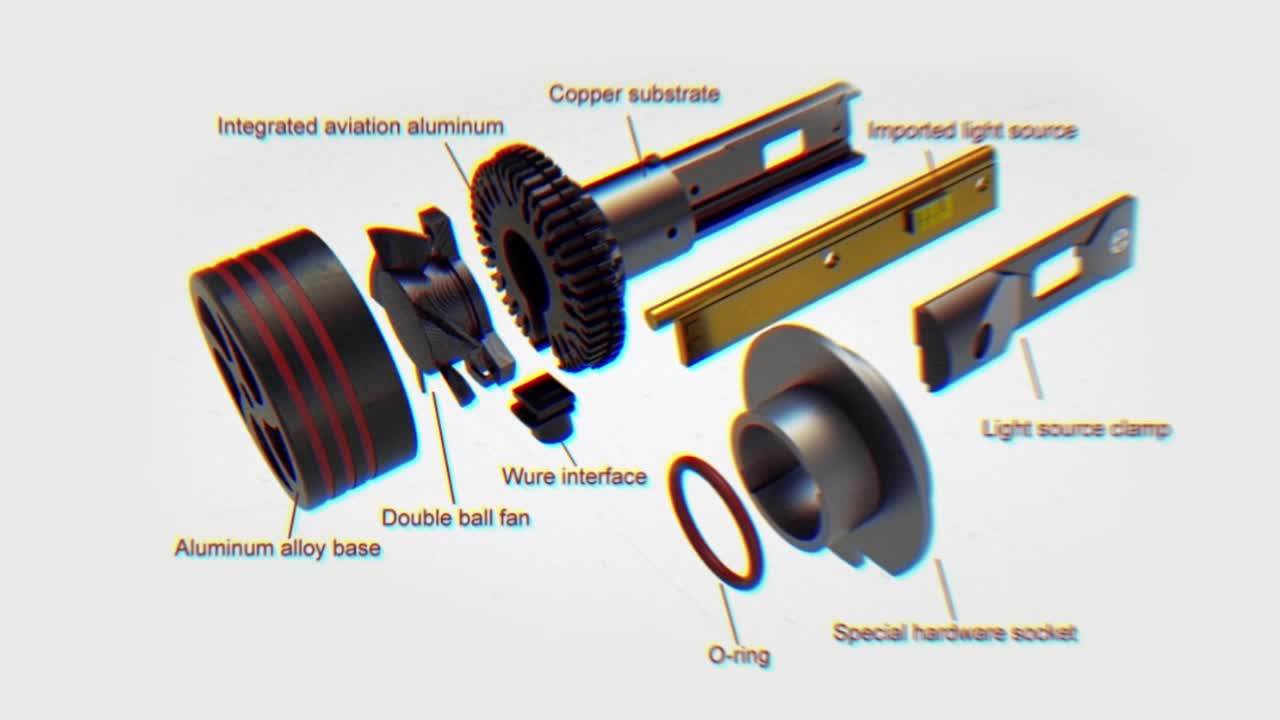 Copper substrate
Integrated aviation aluminum
Imported light source
Light source clamp
Wure interface
Double ball fan
Aluminum alloy base
O-ring
Special hardware socket