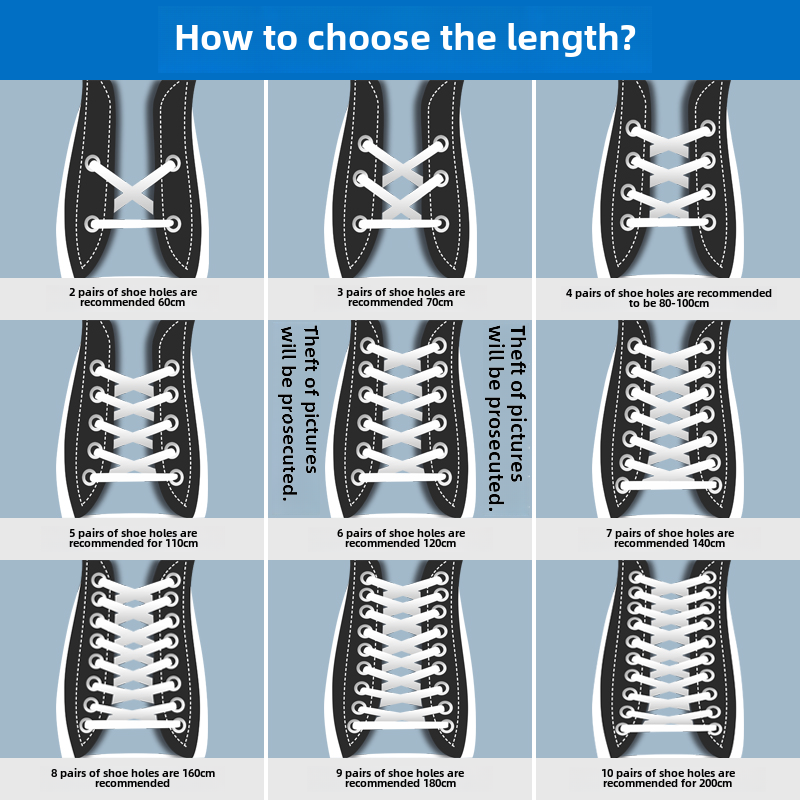 How to choose the length?

2 pairs of shoe holes are recommended 60cm

3 pairs of shoe holes are recommended 70cm

4 pairs of shoe holes are recommended to be 80-100cm

Theft of pictures will be prosecuted.

Theft of pictures will be prosecuted.

5 pairs of shoe holes are recommended for 110cm

6 pairs of shoe holes are recommended 120cm

7 pairs of shoe holes are recommended 140cm

8 pairs of shoe holes are 160cm recommended

9 pairs of shoe holes are recommended 180cm

10 pairs of shoe holes are recommended for 200cm