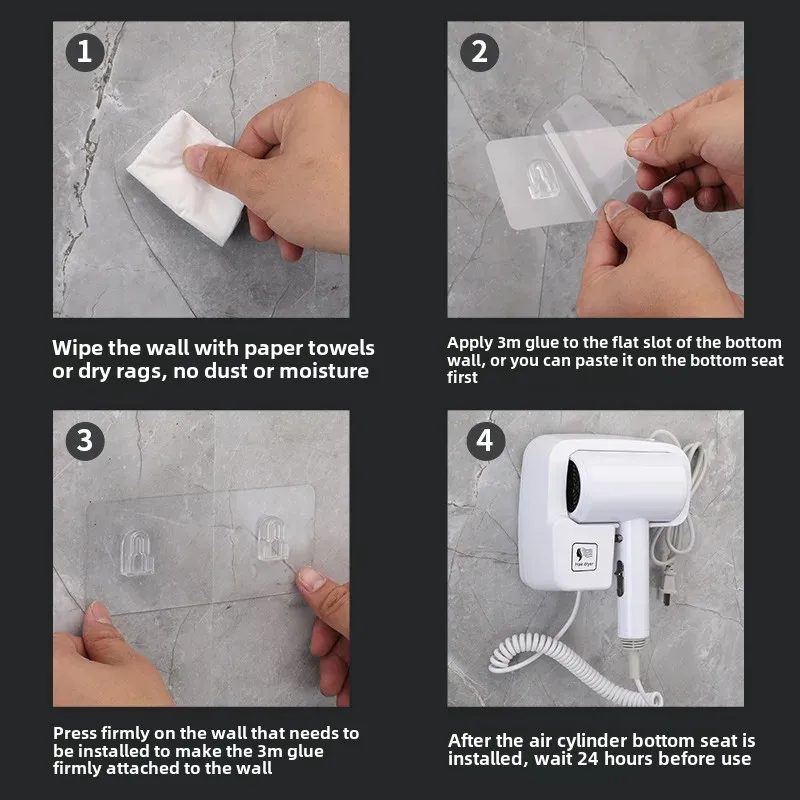 1

Wipe the wall with paper towels or dry rags, no dust or moisture

2

Apply 3m glue to the flat slot of the bottom wall, or you can paste it on the bottom seat first

3

Press firmly on the wall that needs to be installed to make the 3m glue firmly attached to the wall

4

hair dryer

After the air cylinder bottom seat is installed, wait 24 hours before use