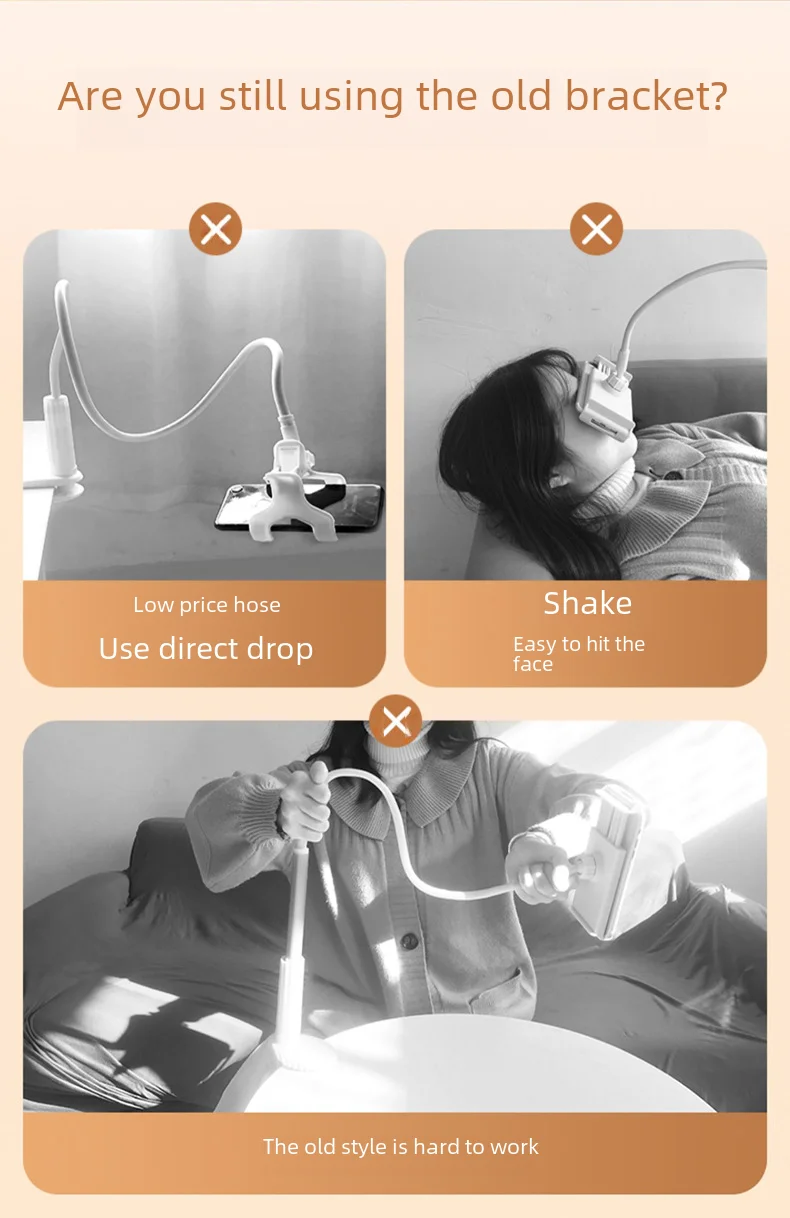 Are you still using the old bracket?

Low price hose

Use direct drop

Shake

Easy to hit the face

The old style is hard to work