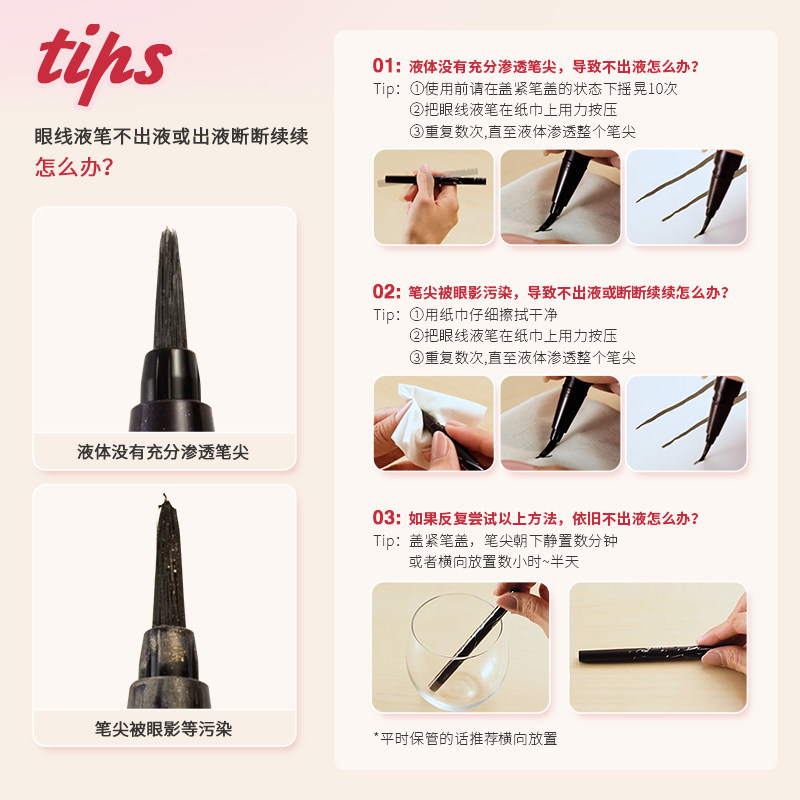 tips

眼线液笔不出液或出液断断续续
怎么办?

液体没有充分渗透笔尖

笔尖被眼影等污染

01: 液体没有充分渗透笔尖，导致不出液怎么办?
Tip: ①使用前请在盖紧笔盖的状态下摇晃10次
②把眼线液笔在纸巾上用力按压
③重复数次,直至液体渗透整个笔尖

02: 笔尖被眼影污染，导致不出液或断断续续怎么办?
Tip: ①用纸巾仔细擦拭干净
②把眼线液笔在纸巾上用力按压
③重复数次,直至液体渗透整个笔尖

03: 如果反复尝试以上方法，依旧不出液怎么办?
Tip: 盖紧笔盖，笔尖朝下静置数分钟
或者横向放置数小时~半天

*平时保管的话推荐横向放置