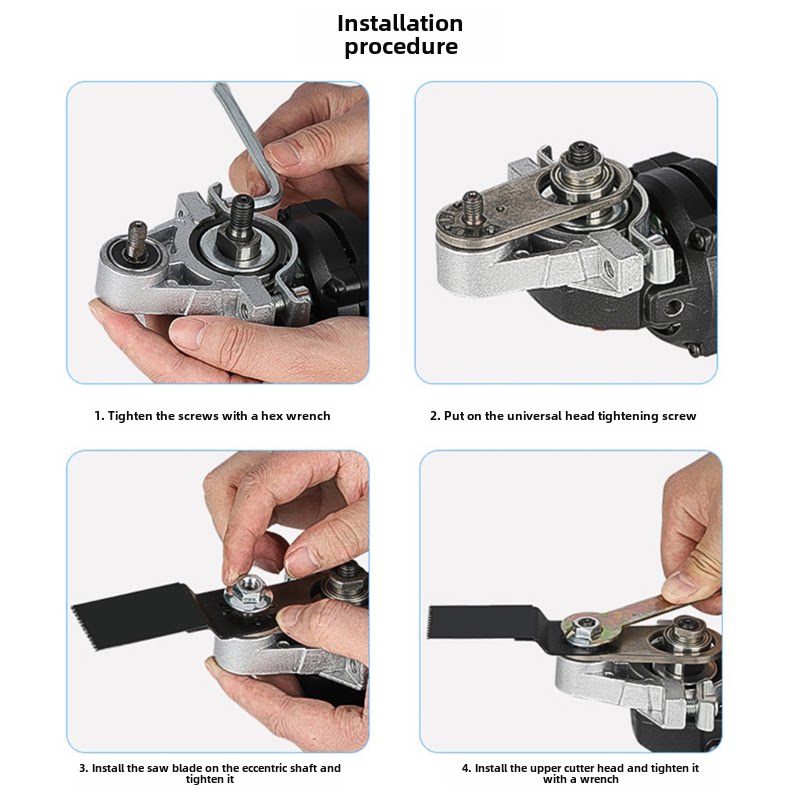 Installation procedure

1. Tighten the screws with a hex wrench

2. Put on the universal head tightening screw

3. Install the saw blade on the eccentric shaft and tighten it

4. Install the upper cutter head and tighten it with a wrench