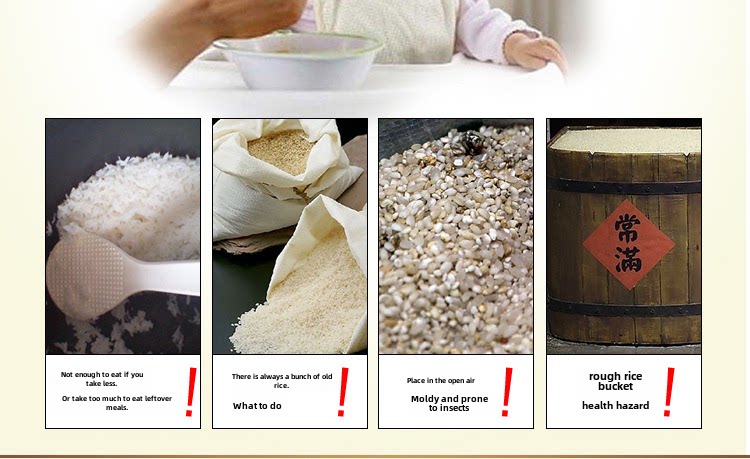 常满

Not enough to eat if you take less.

Or take too much to eat leftover meals.

!

There is always a bunch of old rice.

What to do

!

Place in the open air

Moldy and prone to insects

!

rough rice bucket

health hazard

!