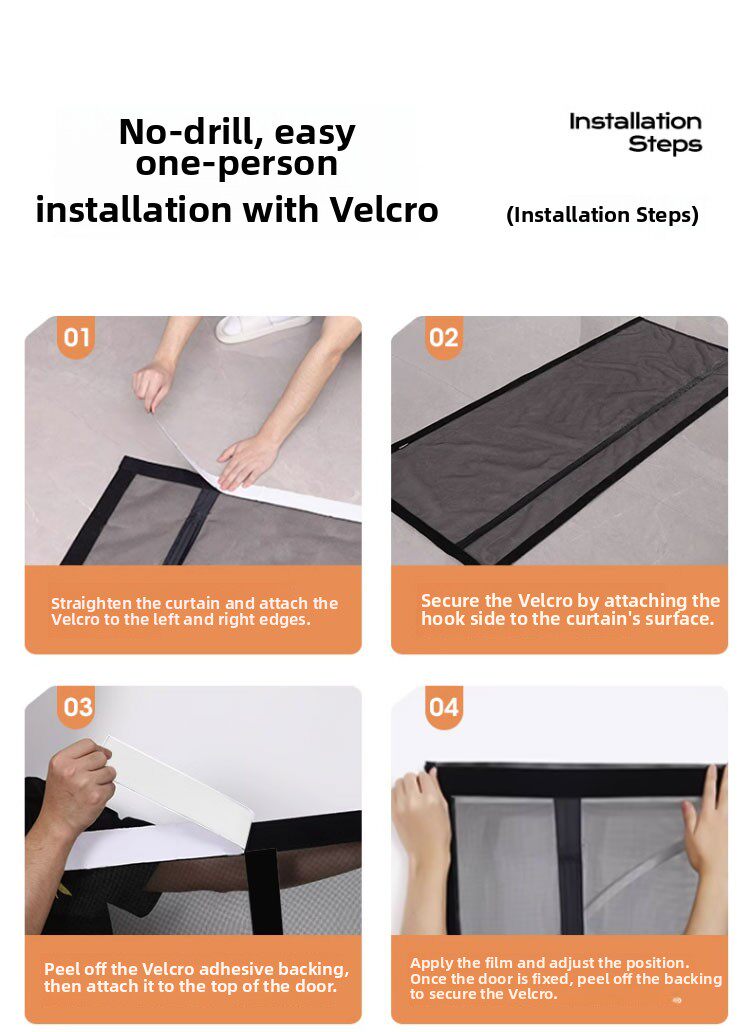 No-drill, easy one-person installation with Velcro

Installation Steps

(Installation Steps)

01

Straighten the curtain and attach the Velcro to the left and right edges.

02

Secure the Velcro by attaching the hook side to the curtain's surface.

03

Peel off the Velcro adhesive backing, then attach it to the top of the door.

04

Apply the film and adjust the position. Once the door is fixed, peel off the backing to secure the Velcro.