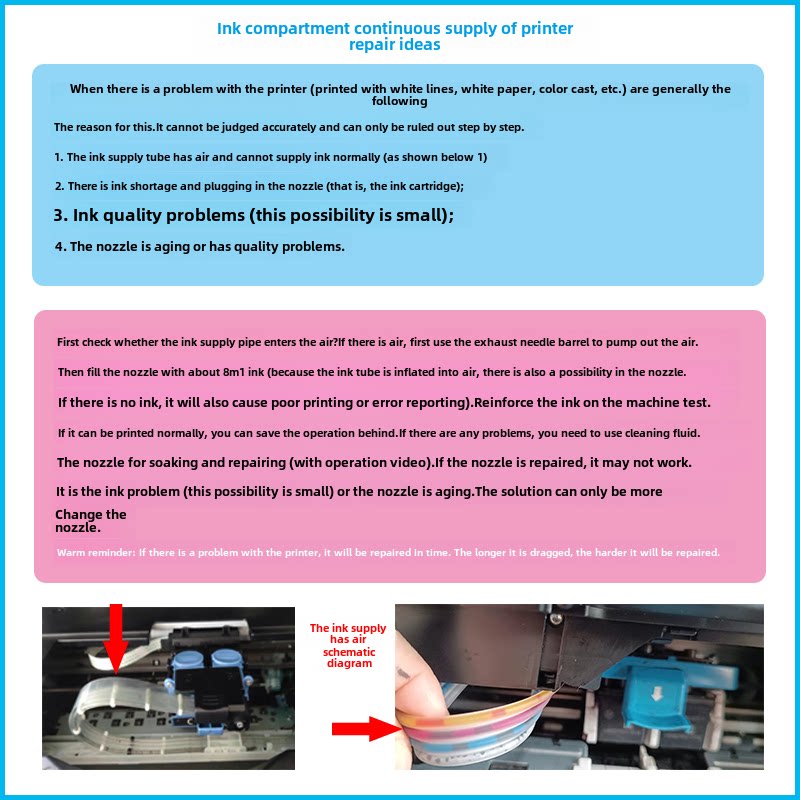 Ink compartment continuous supply of printer repair ideas

When there is a problem with the printer (printed with white lines, white paper, color cast, etc.) are generally the following

The reason for this.It cannot be judged accurately and can only be ruled out step by step.

1. The ink supply tube has air and cannot supply ink normally (as shown below 1)

2. There is ink shortage and plugging in the nozzle (that is, the ink cartridge);

3. Ink quality problems (this possibility is small);

4. The nozzle is aging or has quality problems.

First check whether the ink supply pipe enters the air?If there is air, first use the exhaust needle barrel to pump out the air.

Then fill the nozzle with about 8m1 ink (because the ink tube is inflated into air, there is also a possibility in the nozzle.

If there is no ink, it will also cause poor printing or error reporting).Reinforce the ink on the machine test.

If it can be printed normally, you can save the operation behind.If there are any problems, you need to use cleaning fluid.

The nozzle for soaking and repairing (with operation video).If the nozzle is repaired, it may not work.

It is the ink problem (this possibility is small) or the nozzle is aging.The solution can only be more

Change the nozzle.

Warm reminder: If there is a problem with the printer, it will be repaired in time. The longer it is dragged, the harder it will be repaired.

The ink supply has air schematic diagram