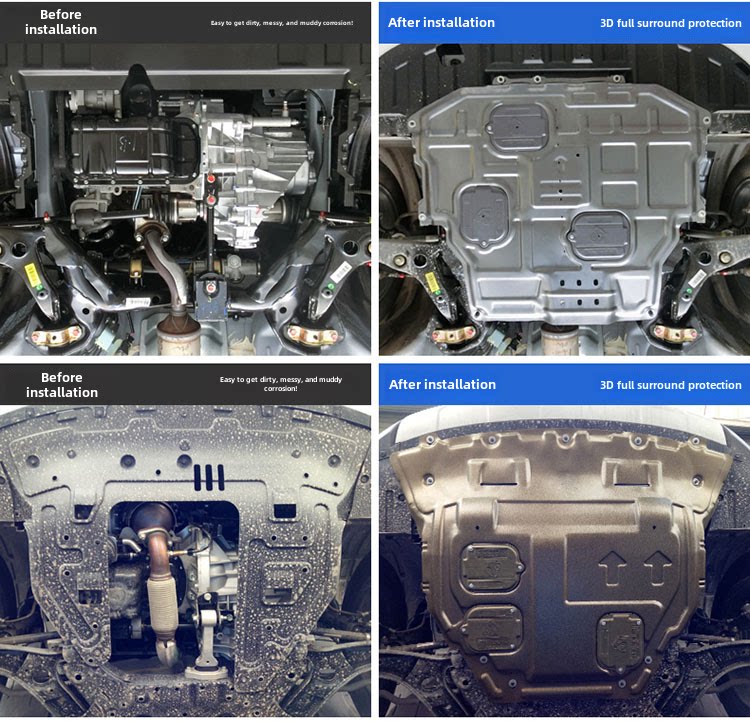 Before installation

Easy to get dirty, messy, and muddy corrosion!

After installation

3D full surround protection

Before installation

Easy to get dirty, messy, and muddy corrosion!

After installation

3D full surround protection