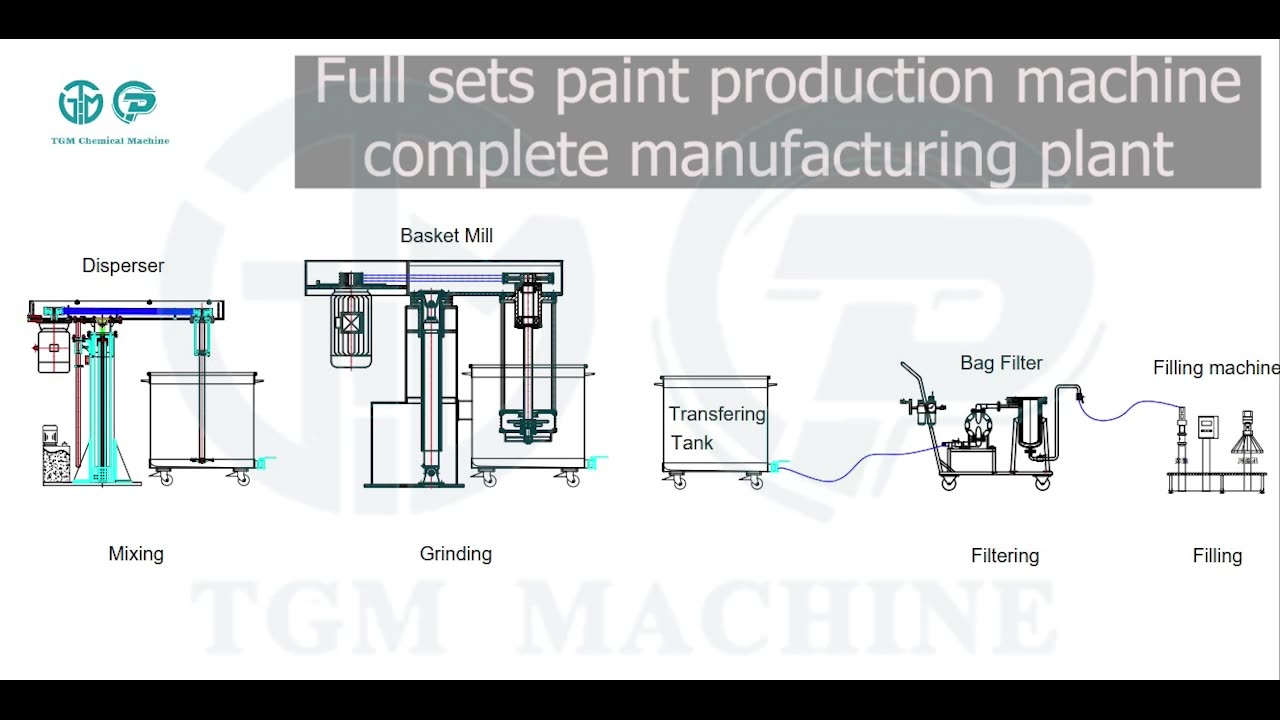 TGM Chemical Machine

Full sets paint production machine complete manufacturing plant

Disperser

Basket Mill

Transfering Tank

Bag Filter

Filling machine

Mixing

Grinding

Filtering

Filling

TGM MACHINE