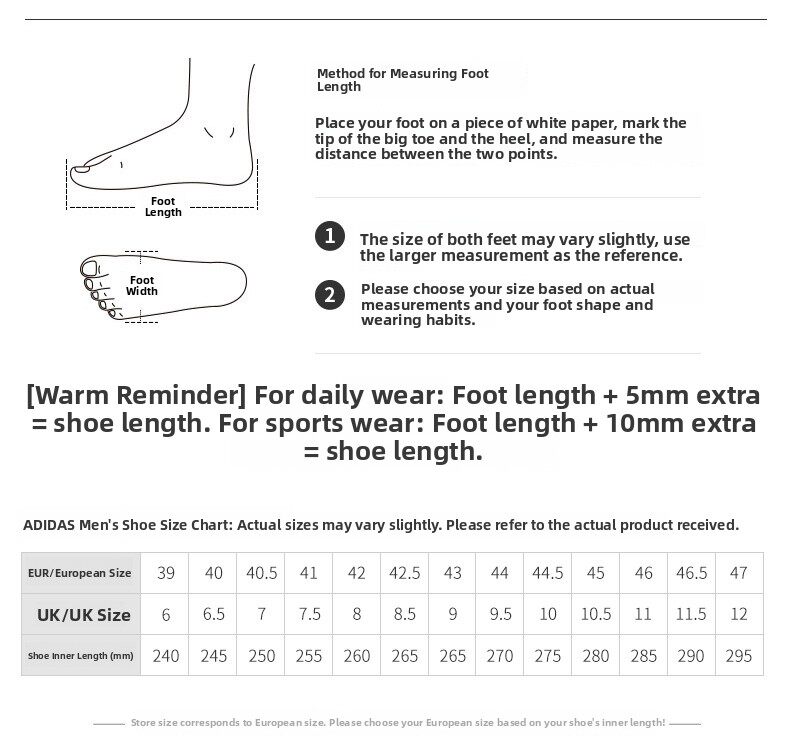 Foot Length

Foot Width

Method for Measuring Foot Length

Place your foot on a piece of white paper, mark the tip of the big toe and the heel, and measure the distance between the two points.

1 The size of both feet may vary slightly, use the larger measurement as the reference.

2 Please choose your size based on actual measurements and your foot shape and wearing habits.

[Warm Reminder] For daily wear: Foot length + 5mm extra = shoe length. For sports wear: Foot length + 10mm extra = shoe length.

ADIDAS Men's Shoe Size Chart: Actual sizes may vary slightly. Please refer to the actual product received.

| EUR/European Size | 39 | 40 | 40.5 | 41 | 42 | 42.5 | 43 | 44 | 44.5 | 45 | 46 | 46.5 | 47 |
|---|---|---|---|---|---|---|---|---|---|---|---|---|---|
| UK/UK Size | 6 | 6.5 | 7 | 7.5 | 8 | 8.5 | 9 | 9.5 | 10 | 10.5 | 11 | 11.5 | 12 |
| Shoe Inner Length (mm) | 240 | 245 | 250 | 255 | 260 | 265 | 265 | 270 | 275 | 280 | 285 | 290 | 295 |

Store size corresponds to European size. Please choose your European size based on your shoe's inner length!