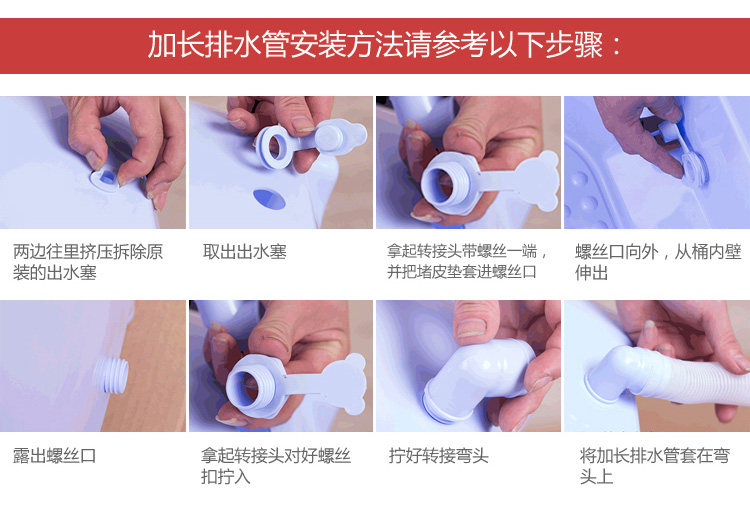 加长排水管安装方法请参考以下步骤：

两边往里挤压拆除原装的出水塞

取出出水塞

拿起转接头带螺丝一端，并把堵皮垫套进螺丝口

螺丝口向外，从桶内壁伸出

露出螺丝口

拿起转接头对好螺丝扣拧入

拧好转接弯头

将加长排水管套在弯头上