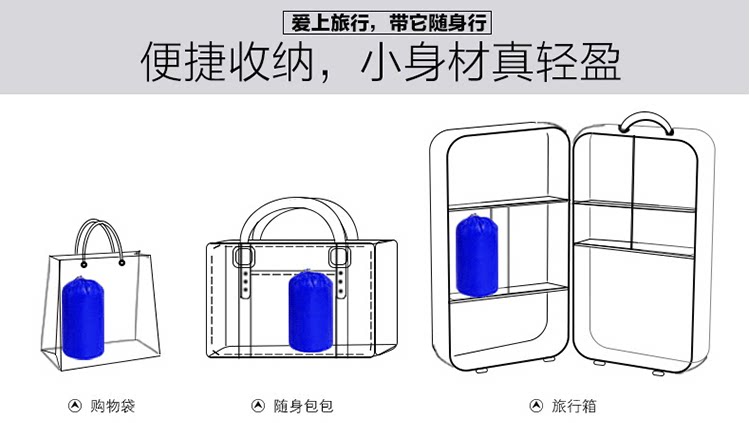 爱上旅行，带它随身行

便捷收纳，小身材真轻盈

购物袋

随身包包

旅行箱