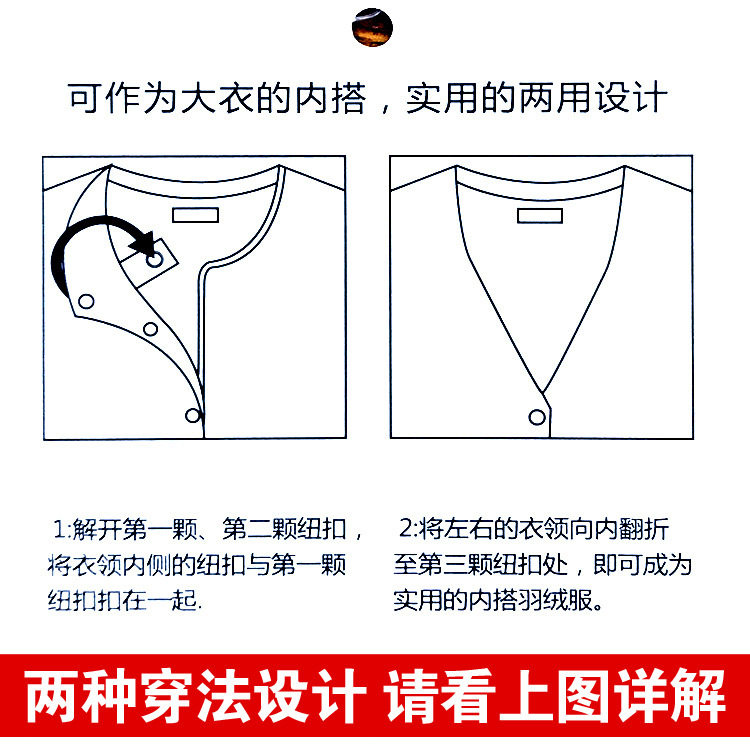 可作为大衣的内搭，实用的两用设计

1:解开第一颗、第二颗纽扣，将衣领内侧的纽扣与第一颗纽扣扣在一起.

2:将左右的衣领向内翻折至第三颗纽扣处，即可成为实用的内搭羽绒服。

两种穿法设计 请看上图详解