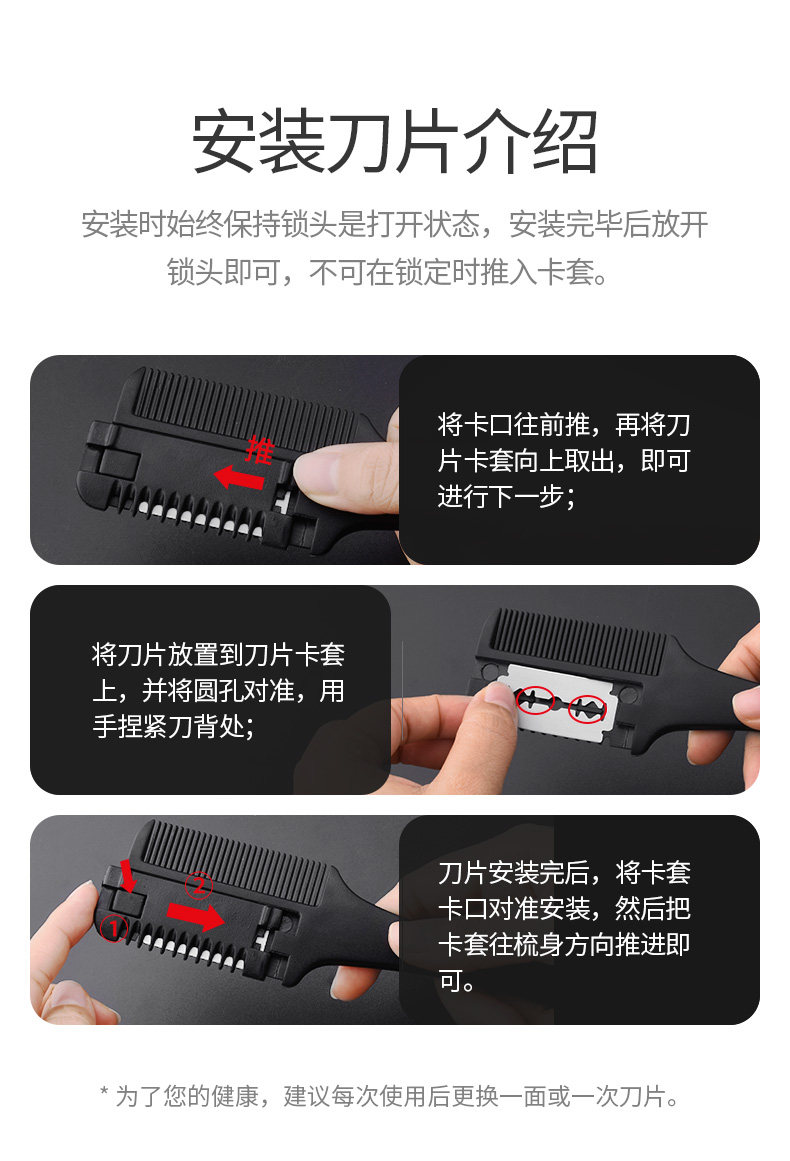 安装刀片介绍

安装时始终保持锁头是打开状态，安装完毕后放开锁头即可，不可在锁定时推入卡套。

推

将卡口往前推，再将刀片卡套向上取出，即可进行下一步；

将刀片放置到刀片卡套上，并将圆孔对准，用手捏紧刀背处；

①

②

刀片安装完后，将卡套卡口对准安装，然后把卡套往梳身方向推进即可。

* 为了您的健康，建议每次使用后更换一面或一次刀片。