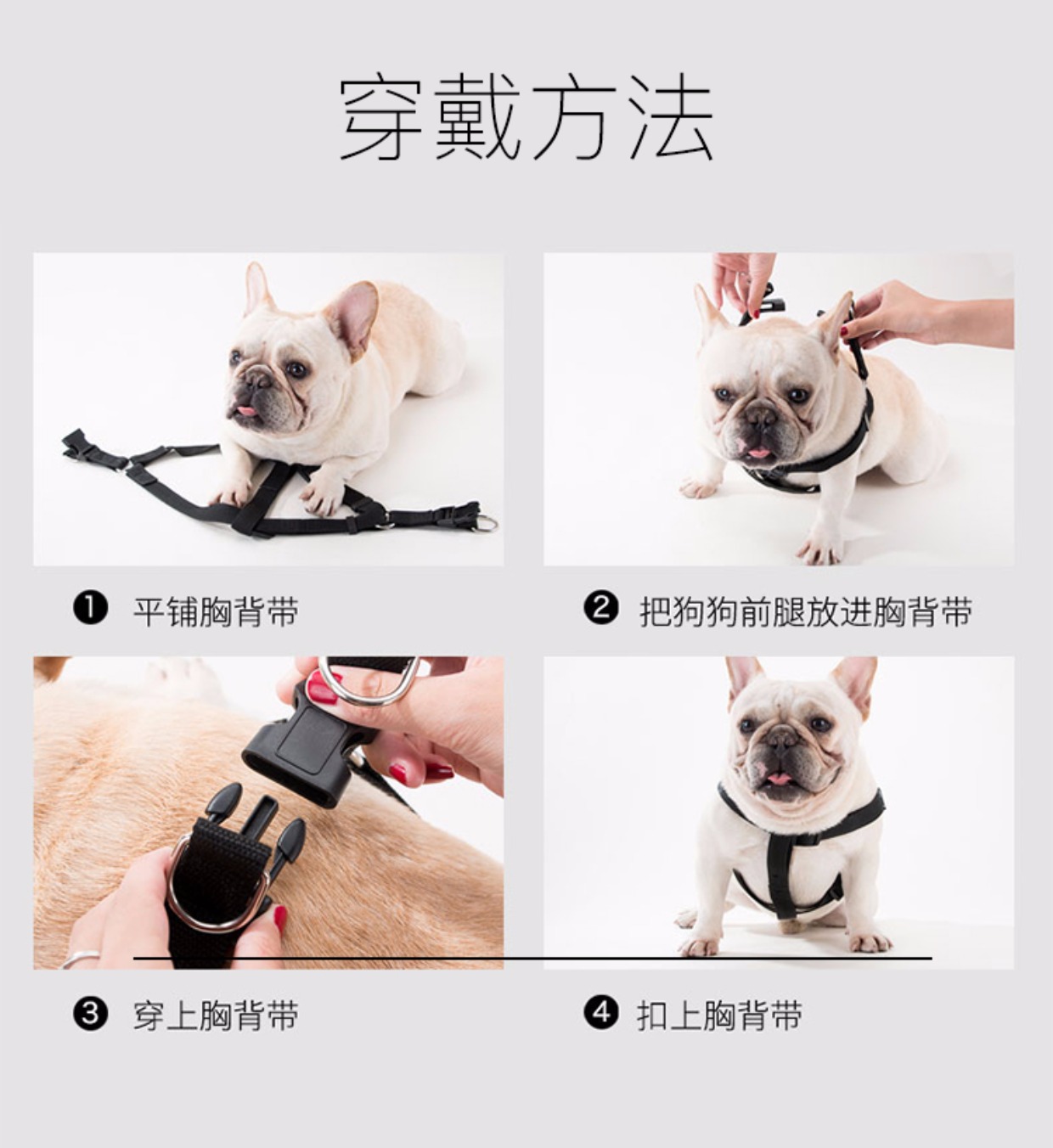 穿戴方法

❶ 平铺胸背带

❷ 把狗狗前腿放进胸背带

❸ 穿上胸背带

❹ 扣上胸背带