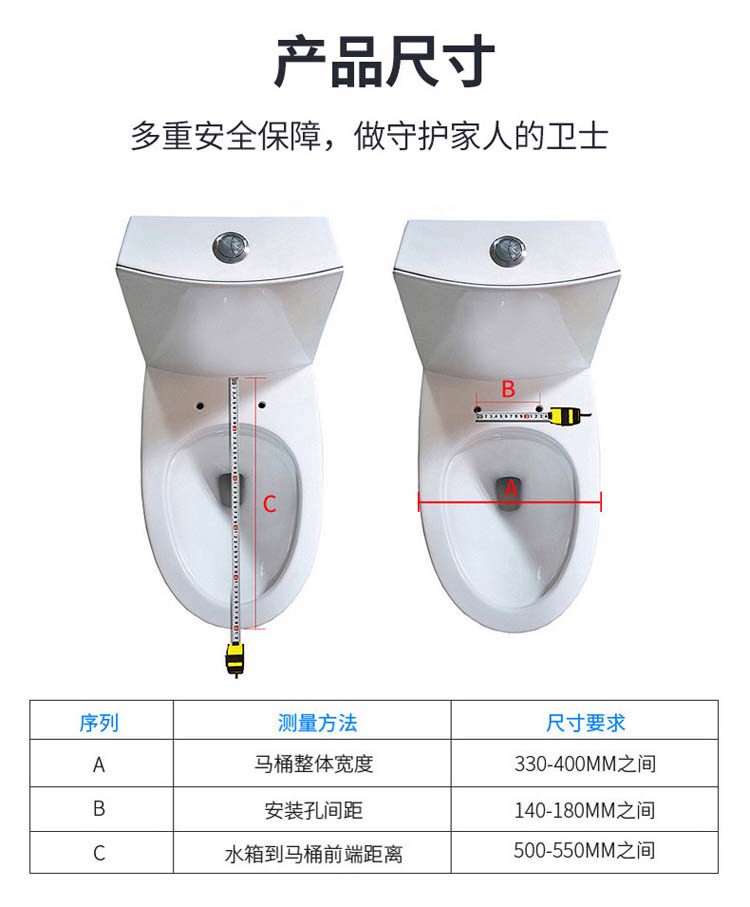 产品尺寸

多重安全保障，做守护家人的卫士

C

B

A

| 序列 | 测量方法 | 尺寸要求 |
|---|---|---|
| A | 马桶整体宽度 | 330-400MM之间 |
| B | 安装孔间距 | 140-180MM之间 |
| C | 水箱到马桶前端距离 | 500-550MM之间 |