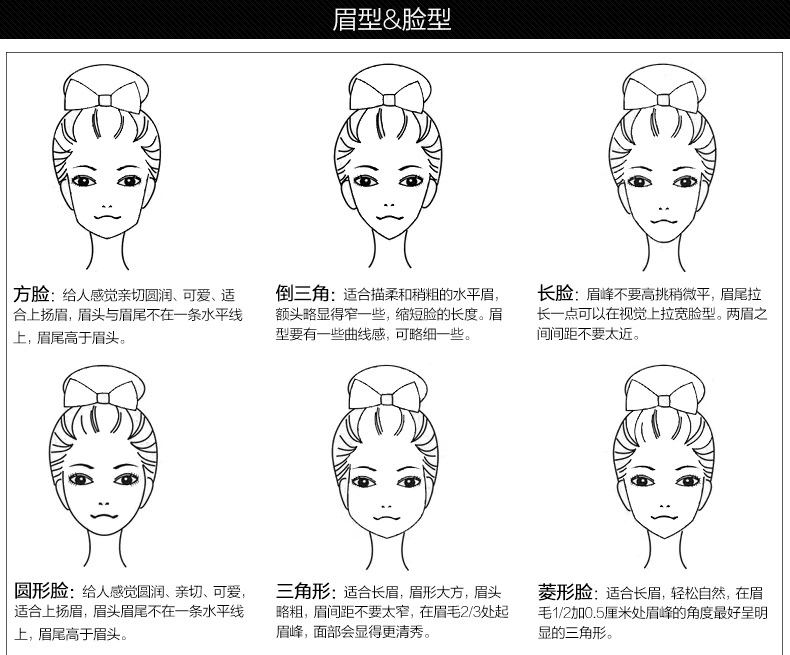 眉型&脸型

方脸：给人感觉亲切圆润、可爱、适合上扬眉，眉头与眉尾不在一条水平线上，眉尾高于眉头。

倒三角：适合描柔和稍粗的水平眉，额头略显得窄一些，缩短脸的长度。眉型要有一些曲线感，可略细一些。

长脸：眉峰不要高挑稍微平，眉尾拉长一点可以在视觉上拉宽脸型。两眉之间间距不要太近。

圆形脸：给人感觉圆润、亲切、可爱，适合上扬眉，眉头眉尾不在一条水平线上，眉尾高于眉头。

三角形：适合长眉，眉形大方，眉头略粗，眉间距不要太窄，在眉毛2/3处起眉峰，面部会显得更清秀。

菱形脸：适合长眉，轻松自然，在眉毛1/2加0.5厘米处眉峰的角度最好呈明显的三角形。