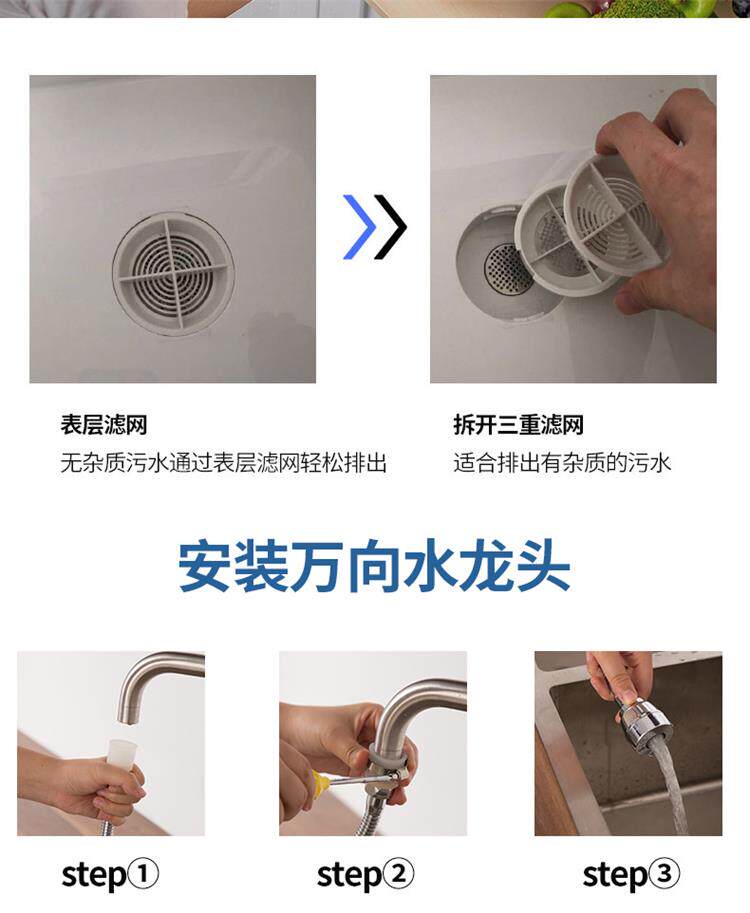 表层滤网
无杂质污水通过表层滤网轻松排出

拆开三重滤网
适合排出有杂质的污水

安装万向水龙头

step①

step②

step③