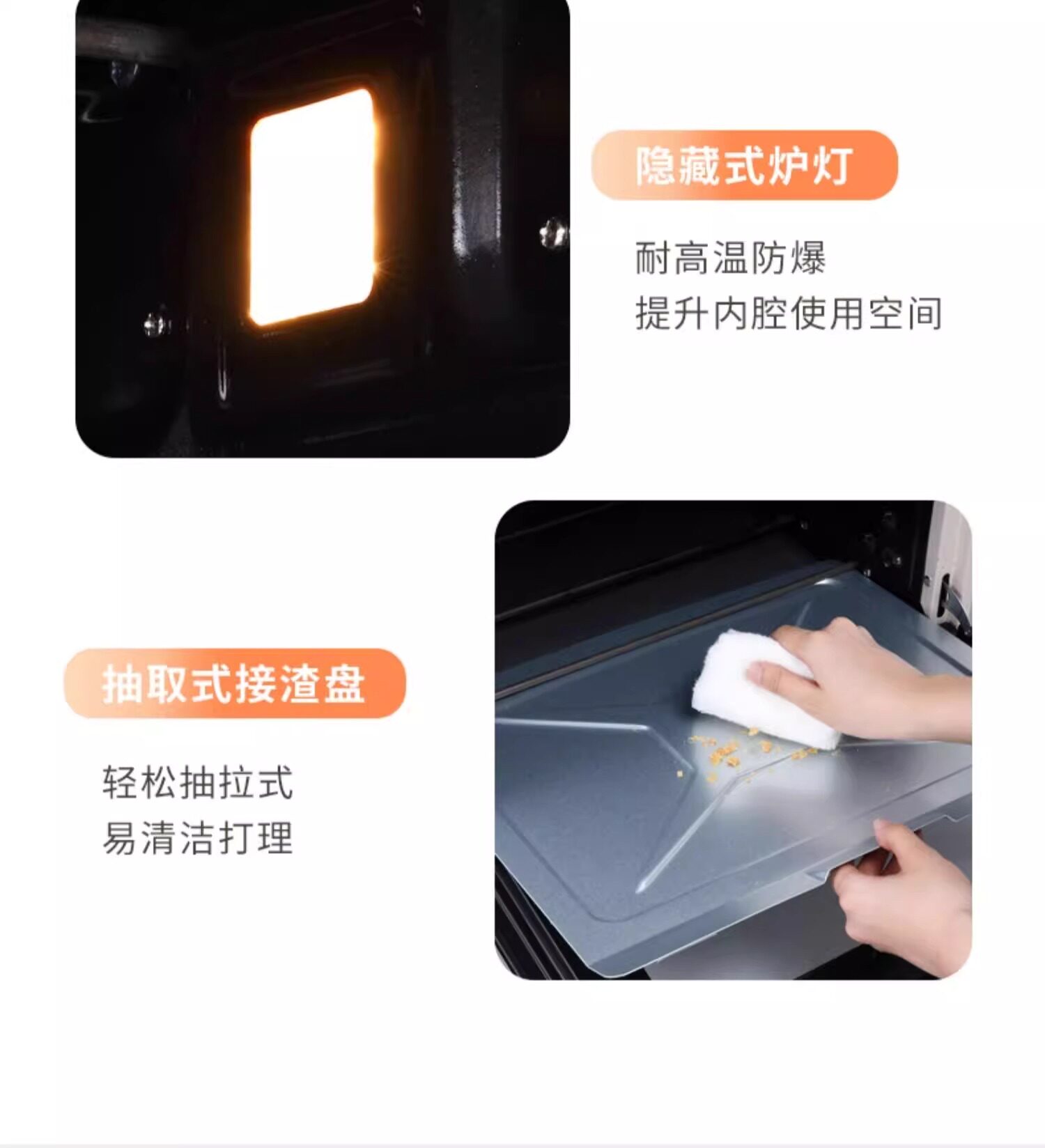 隐藏式炉灯

耐高温防爆
提升内腔使用空间

抽取式接渣盘

轻松抽拉式
易清洁打理