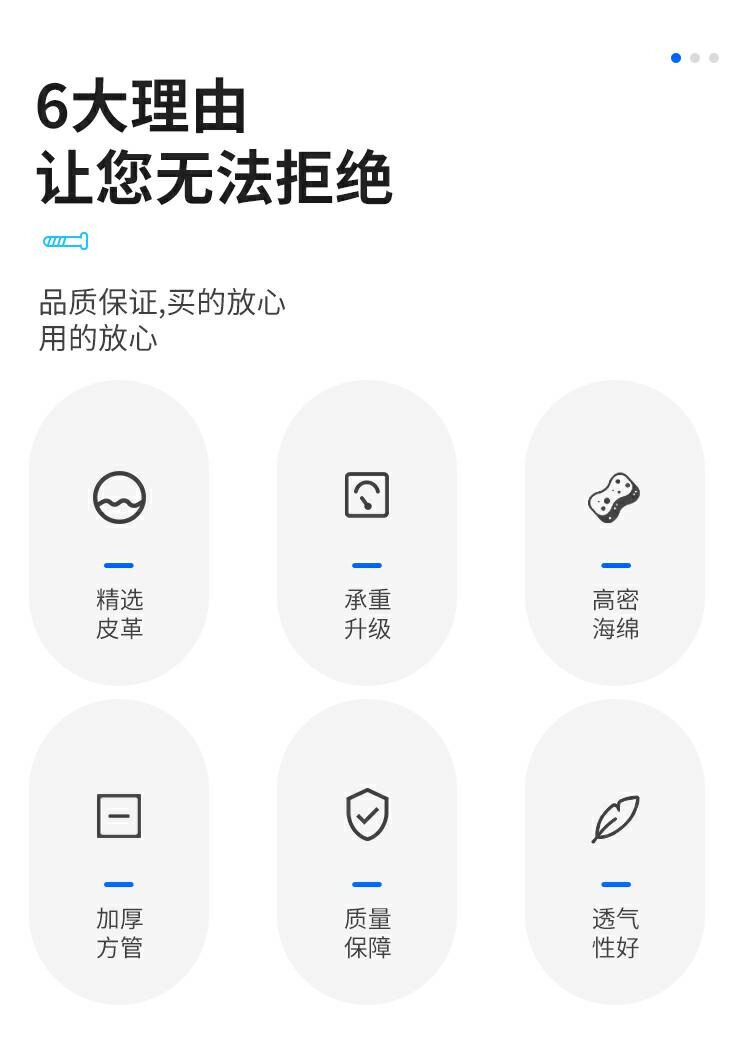 6大理由
让您无法拒绝

品质保证,买的放心
用的放心

精选
皮革

承重
升级

高密
海绵

加厚
方管

质量
保障

透气
性好