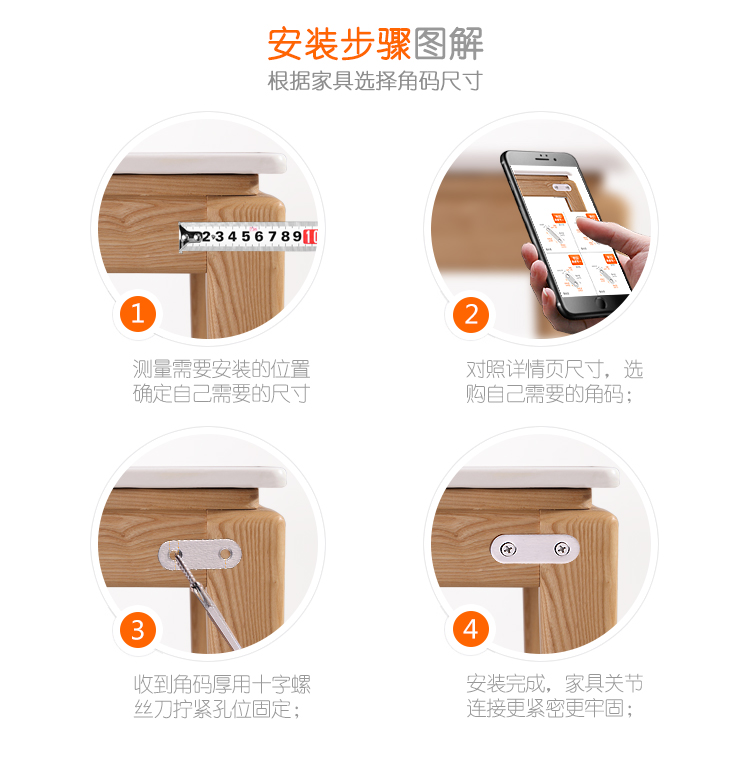 安装步骤图解
根据家具选择角码尺寸

2 3 4 5 6 7 8 9 10

1

测量需要安装的位置
确定自己需要的尺寸

2

对照详情页尺寸，选购自己需要的角码；

3

收到角码厚用十字螺丝刀拧紧孔位固定；

4

安装完成，家具关节连接更紧密更牢固；