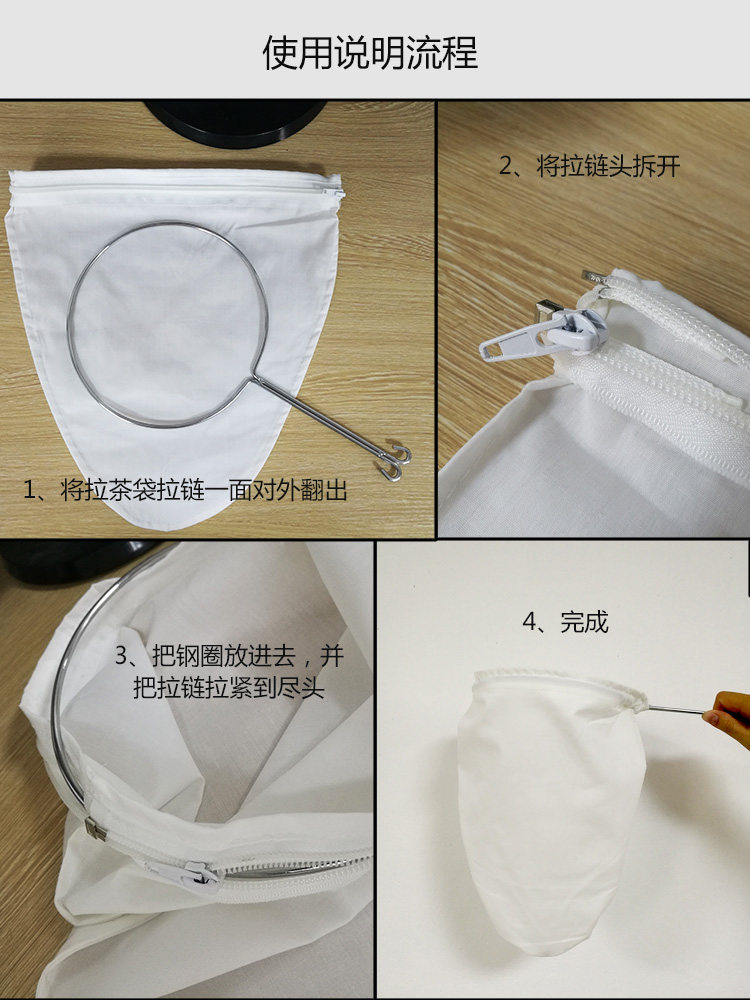 使用说明流程

1、将拉茶袋拉链一面对外翻出

2、将拉链头拆开

3、把钢圈放进去，并把拉链拉紧到尽头

4、完成