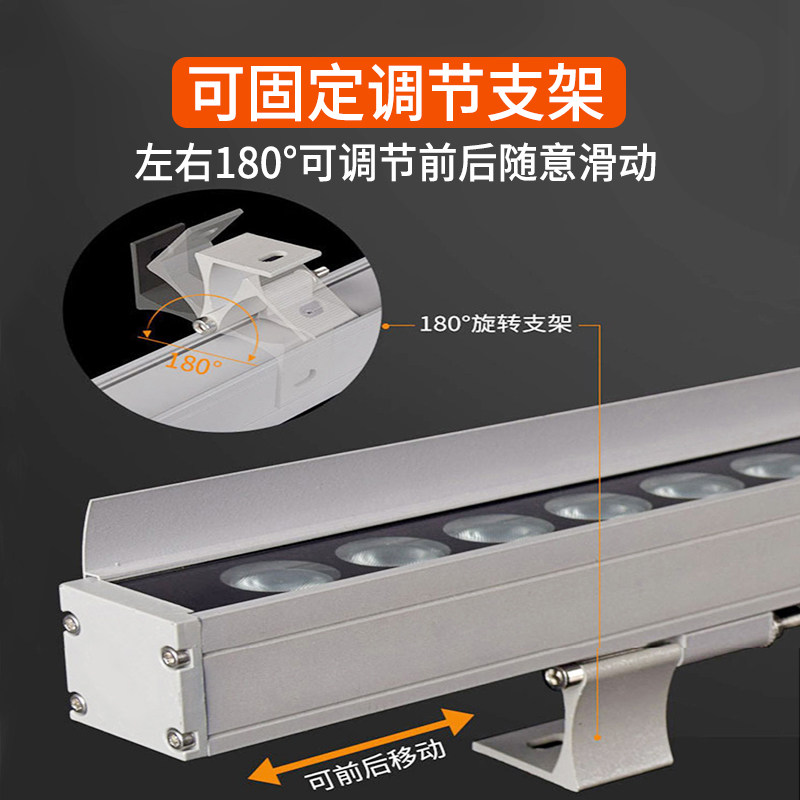 可固定调节支架

左右180°可调节前后随意滑动

180°

180°旋转支架

可前后移动