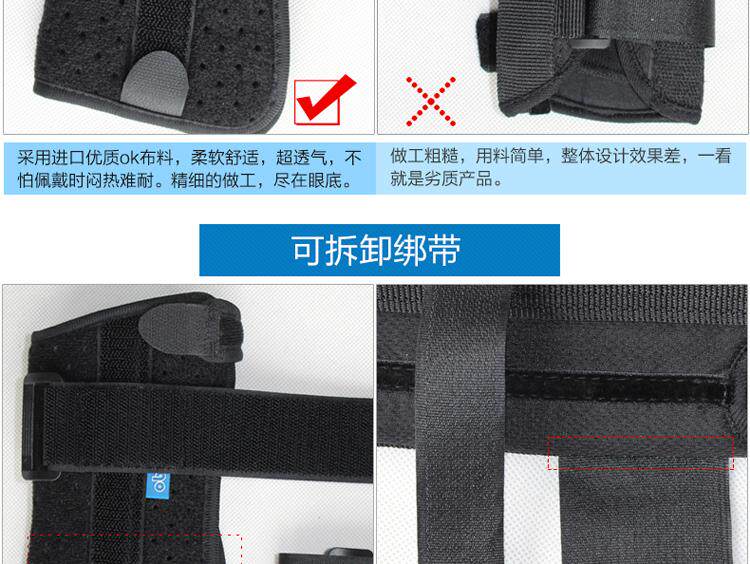 采用进口优质ok布料，柔软舒适，超透气，不怕佩戴时闷热难耐。精细的做工，尽在眼底。

做工粗糙，用料简单，整体设计效果差，一看就是劣质产品。

可拆卸绑带