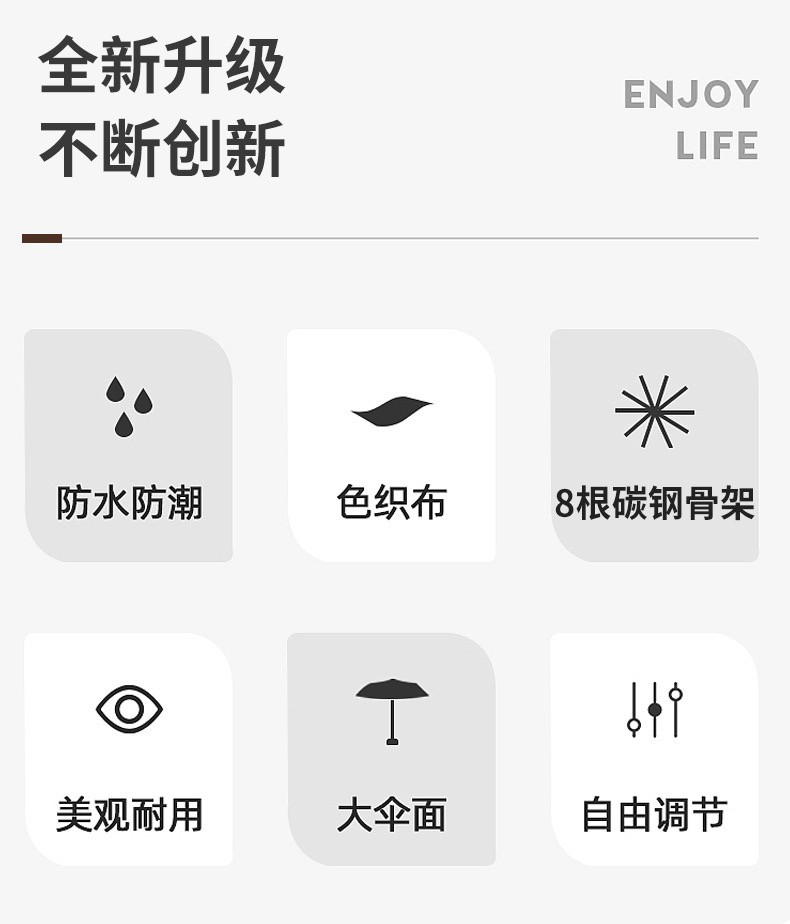 全新升级
不断创新

ENJOY
LIFE

防水防潮

色织布

8根碳钢骨架

美观耐用

大伞面

自由调节