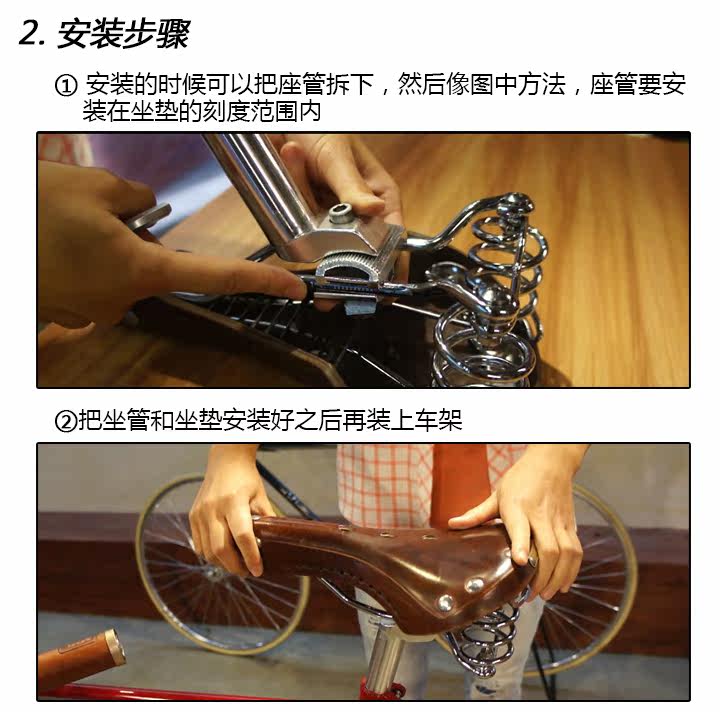 2. 安装步骤

① 安装的时候可以把座管拆下，然后像图中方法，座管要安装在坐垫的刻度范围内

②把坐管和坐垫安装好之后再装上车架