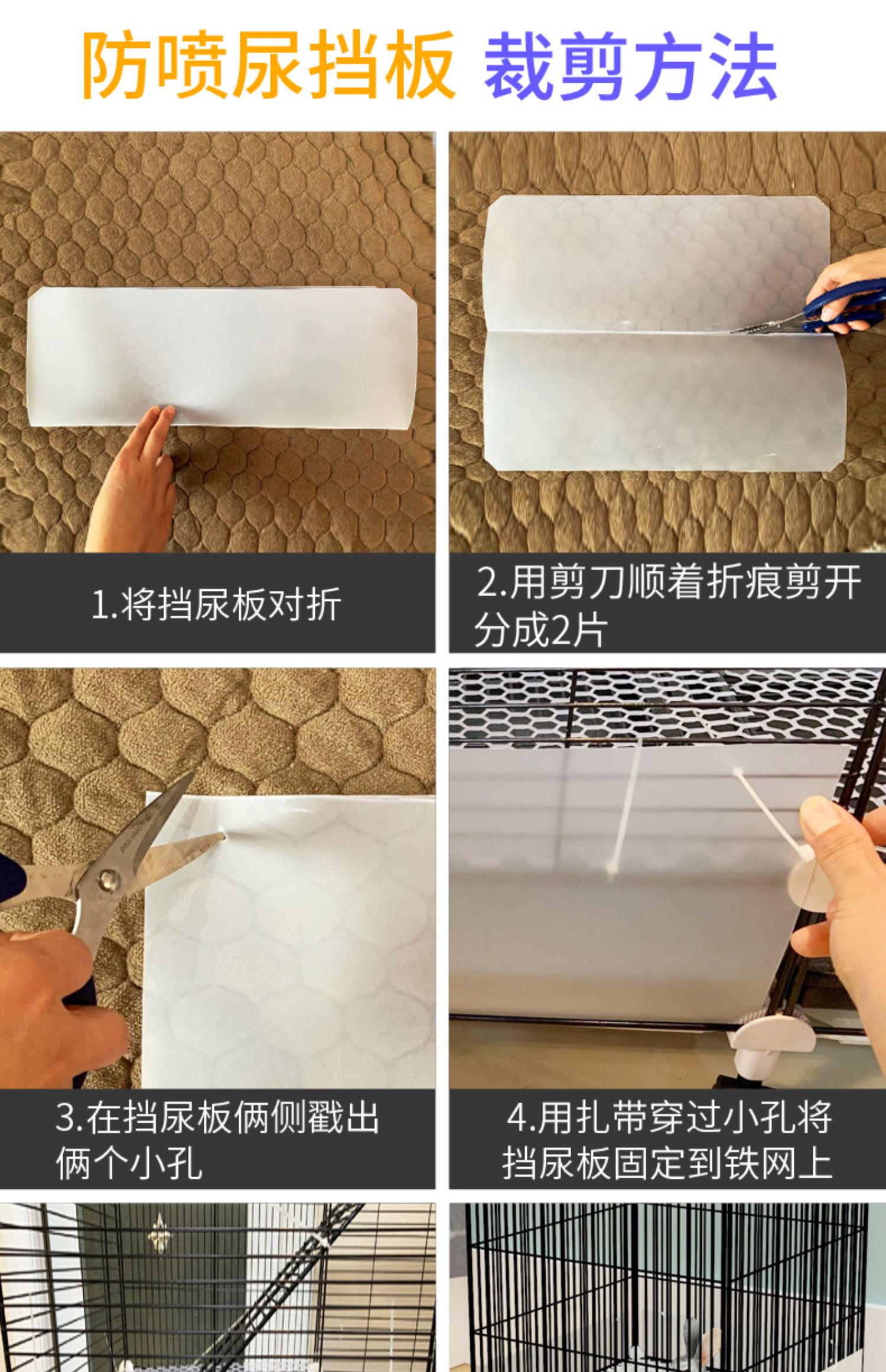 防喷尿挡板 裁剪方法

1.将挡尿板对折

2.用剪刀顺着折痕剪开分成2片

3.在挡尿板俩侧戳出俩个小孔

4.用扎带穿过小孔将挡尿板固定到铁网上