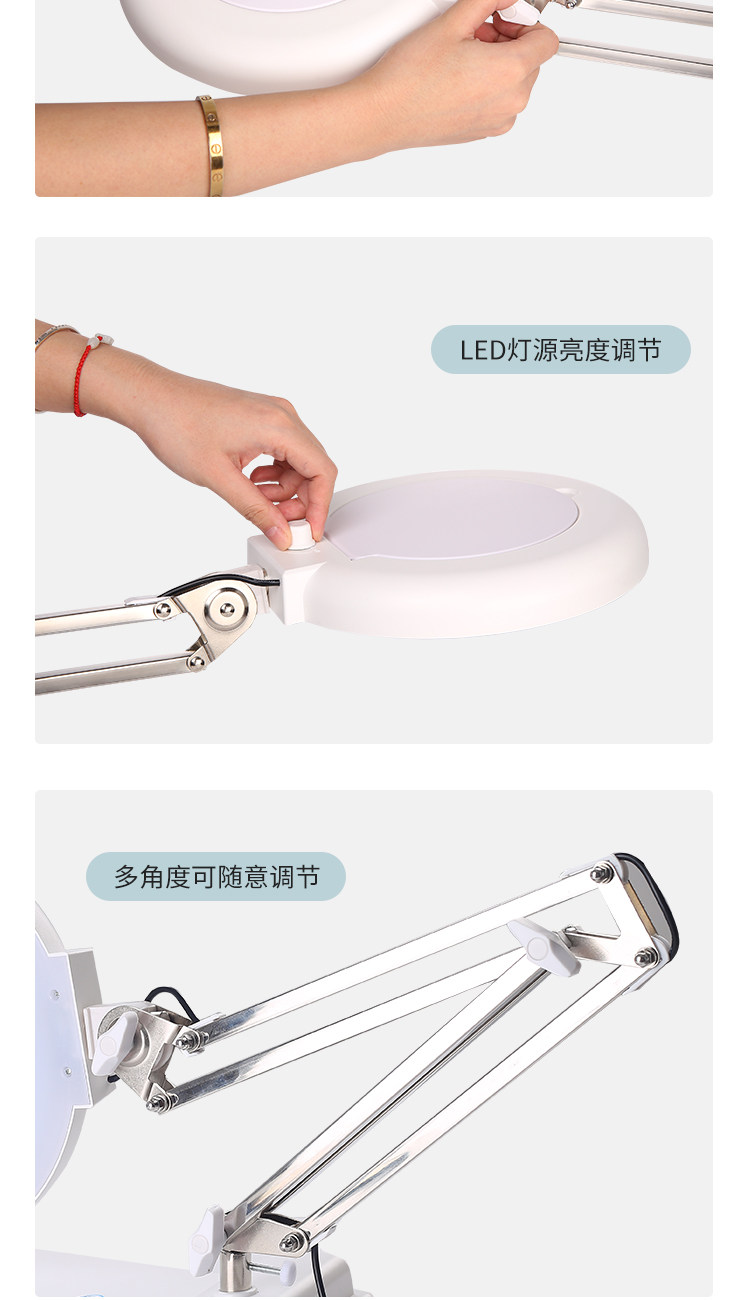 LED灯源亮度调节

多角度可随意调节