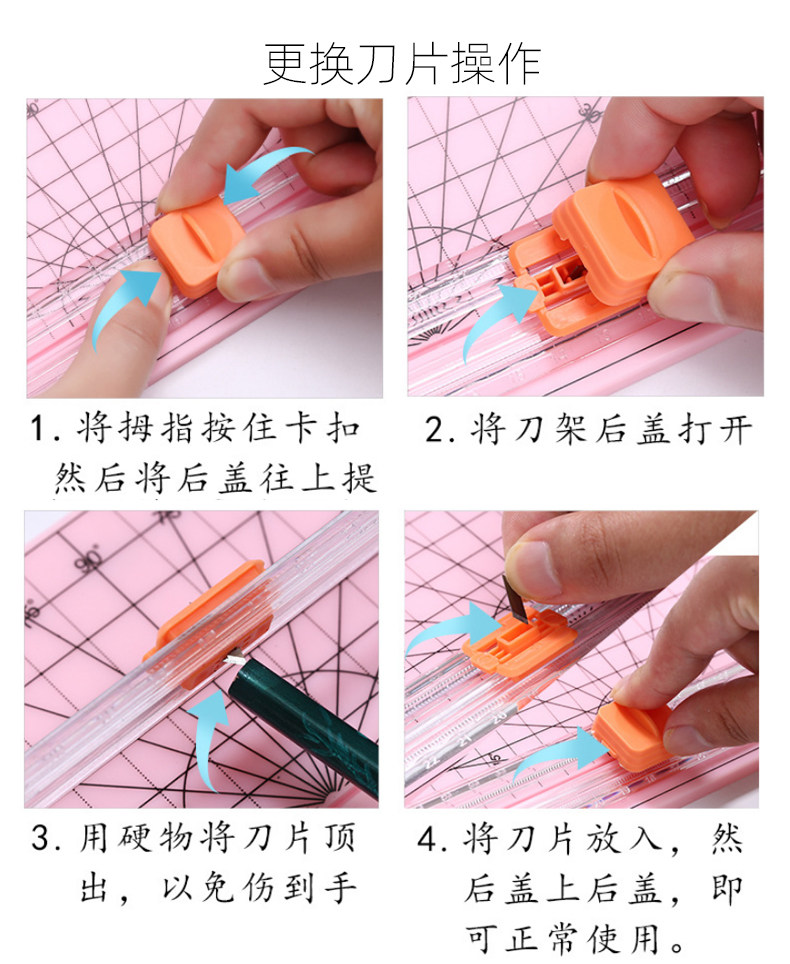 更换刀片操作

1. 将拇指按住卡扣然后将后盖往上提

2. 将刀架后盖打开

3. 用硬物将刀片顶出，以免伤到手

4. 将刀片放入，然后盖上后盖，即可正常使用。