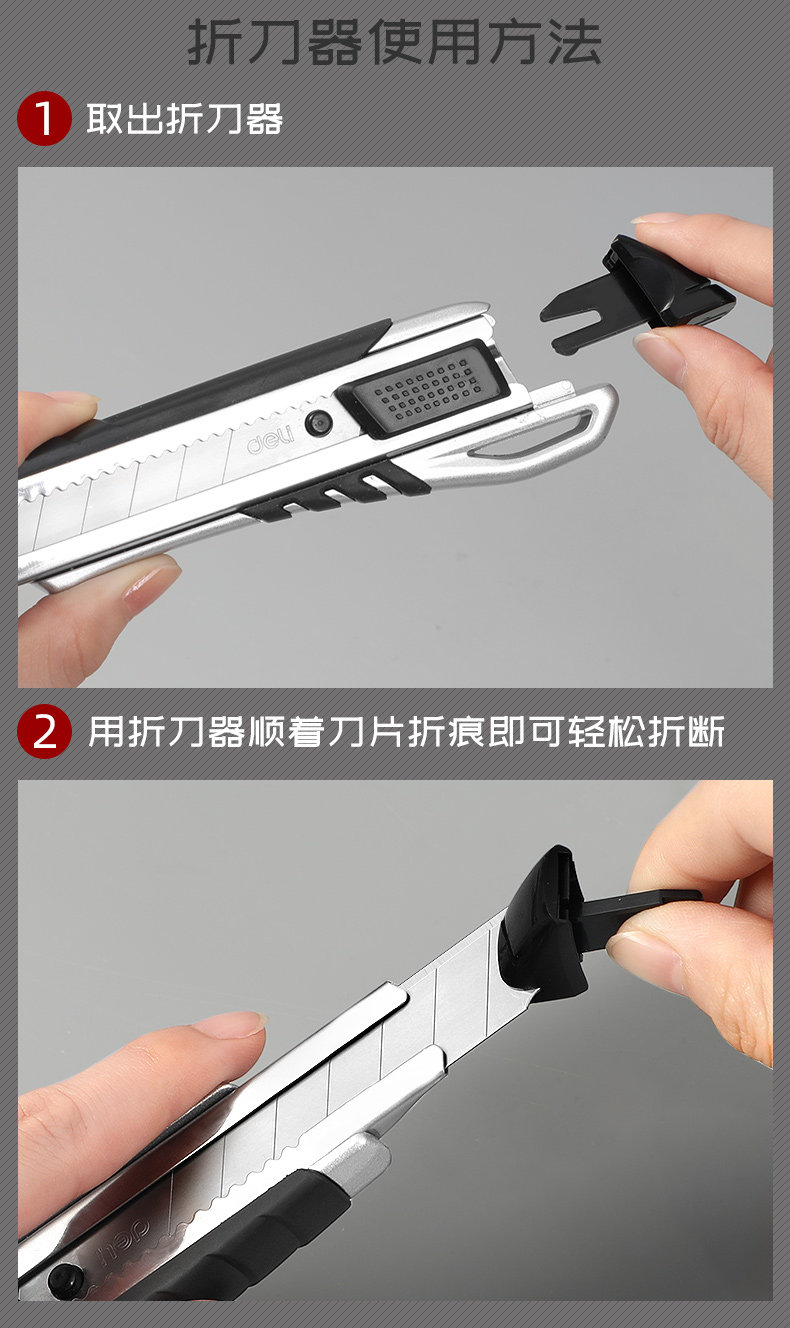 折刀器使用方法

1 取出折刀器

deli

2 用折刀器顺着刀片折痕即可轻松折断

deli