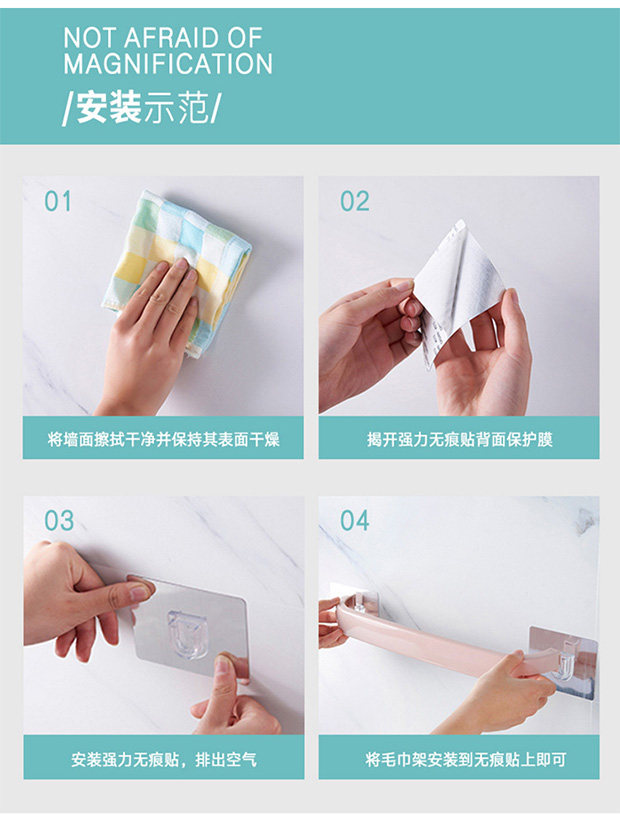 NOT AFRAID OF MAGNIFICATION

/安装示范/

01

将墙面擦拭干净并保持其表面干燥

02

揭开强力无痕贴背面保护膜

03

安装强力无痕贴，排出空气

04

将毛巾架安装到无痕贴上即可