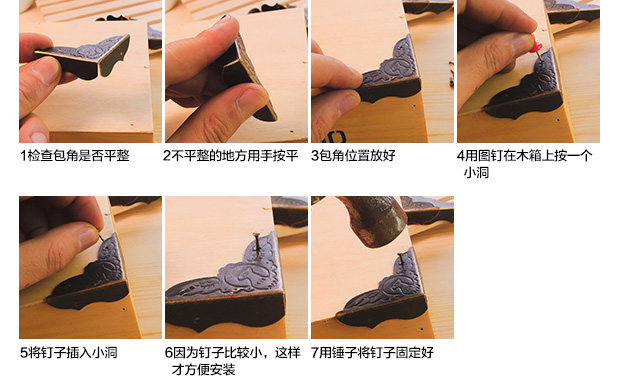 1检查包角是否平整

2不平整的地方用手按平

3包角位置放好

4用图钉在木箱上按一个小洞

5将钉子插入小洞

6因为钉子比较小，这样才方便安装

7用锤子将钉子固定好