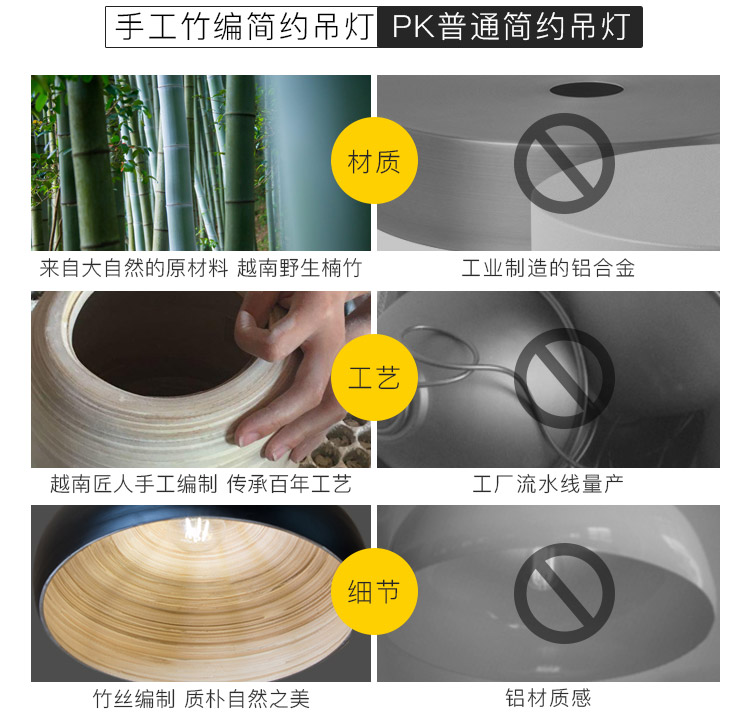 手工竹编简约吊灯 PK普通简约吊灯

材质

来自大自然的原材料 越南野生楠竹

工业制造的铝合金

工艺

越南匠人手工编制 传承百年工艺

工厂流水线量产

细节

竹丝编制 质朴自然之美

铝材质感