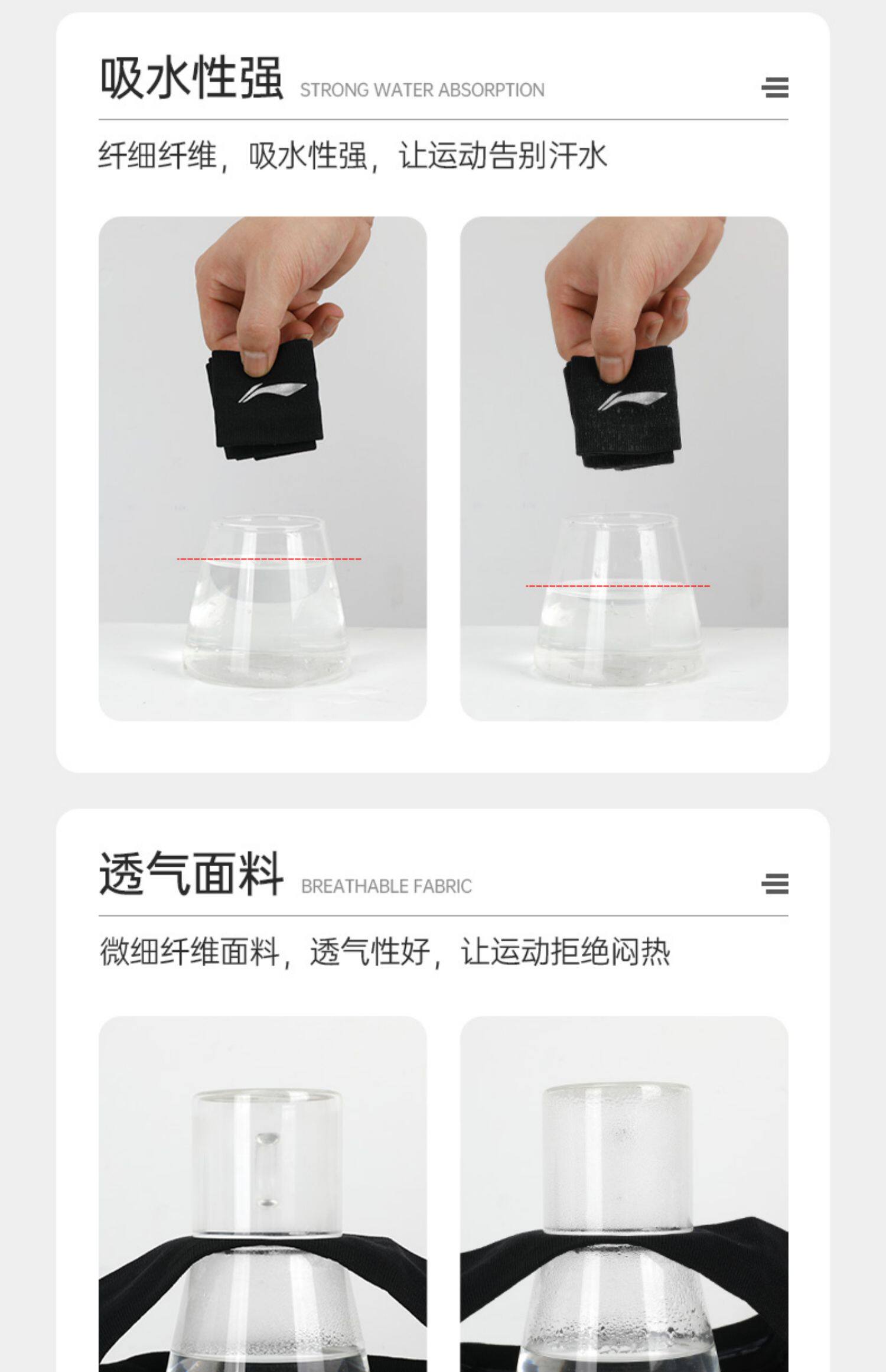 吸水性强 STRONG WATER ABSORPTION

纤细纤维，吸水性强，让运动告别汗水

透气面料 BREATHABLE FABRIC

微细纤维面料，透气性好，让运动拒绝闷热