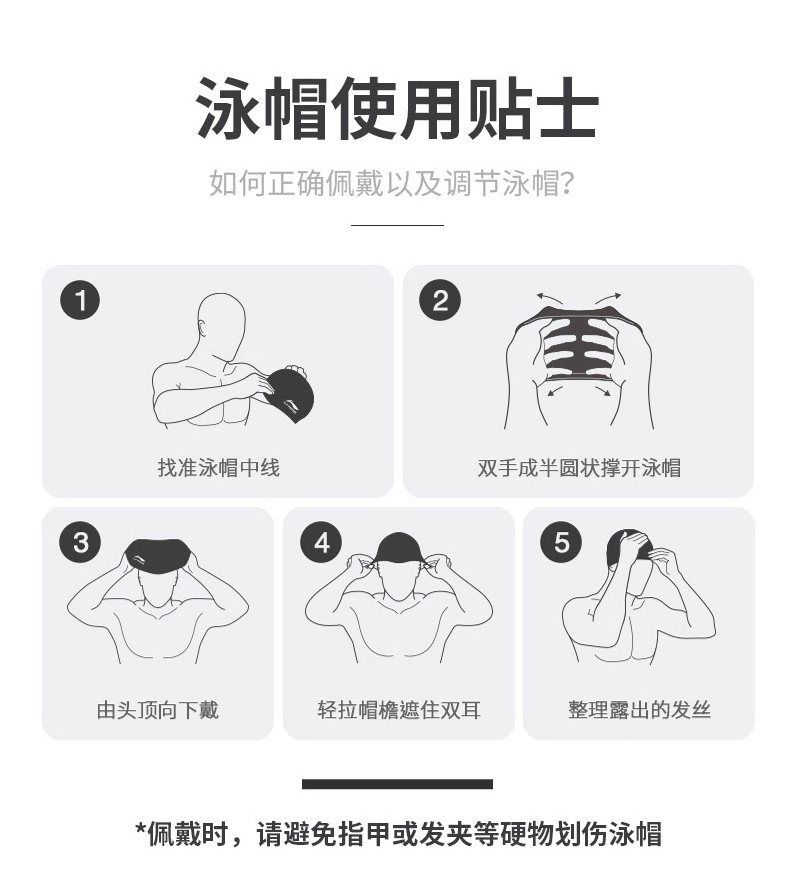 泳帽使用贴士

如何正确佩戴以及调节泳帽?

1
找准泳帽中线

2
双手成半圆状撑开泳帽

3
由头顶向下戴

4
轻拉帽檐遮住双耳

5
整理露出的发丝

*佩戴时，请避免指甲或发夹等硬物划伤泳帽