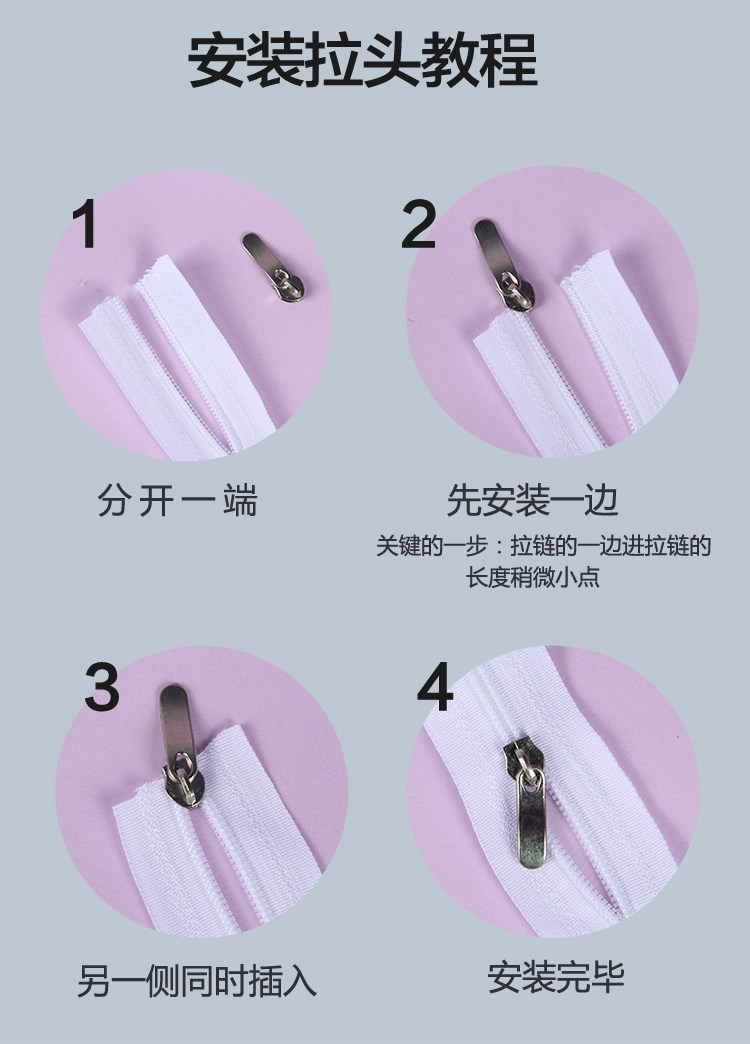 安装拉头教程

1

分开一端

2

先安装一边

关键的一步：拉链的一边进拉链的长度稍微小点

3

另一侧同时插入

4

安装完毕