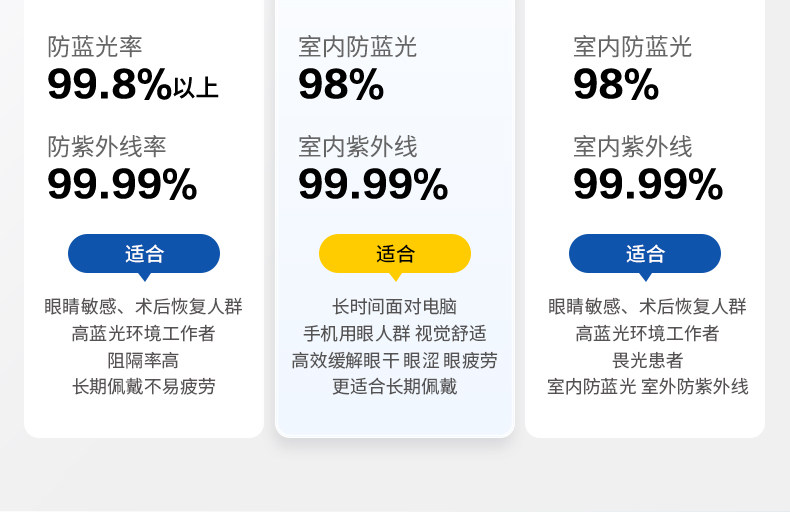 防蓝光率
99.8%以上

防紫外线率
99.99%

适合

眼睛敏感、术后恢复人群
高蓝光环境工作者
阻隔率高
长期佩戴不易疲劳

室内防蓝光
98%

室内紫外线
99.99%

适合

长时间面对电脑
手机用眼人群 视觉舒适
高效缓解眼干 眼涩 眼疲劳
更适合长期佩戴

室内防蓝光
98%

室内紫外线
99.99%

适合

眼睛敏感、术后恢复人群
高蓝光环境工作者
畏光患者
室内防蓝光 室外防紫外线