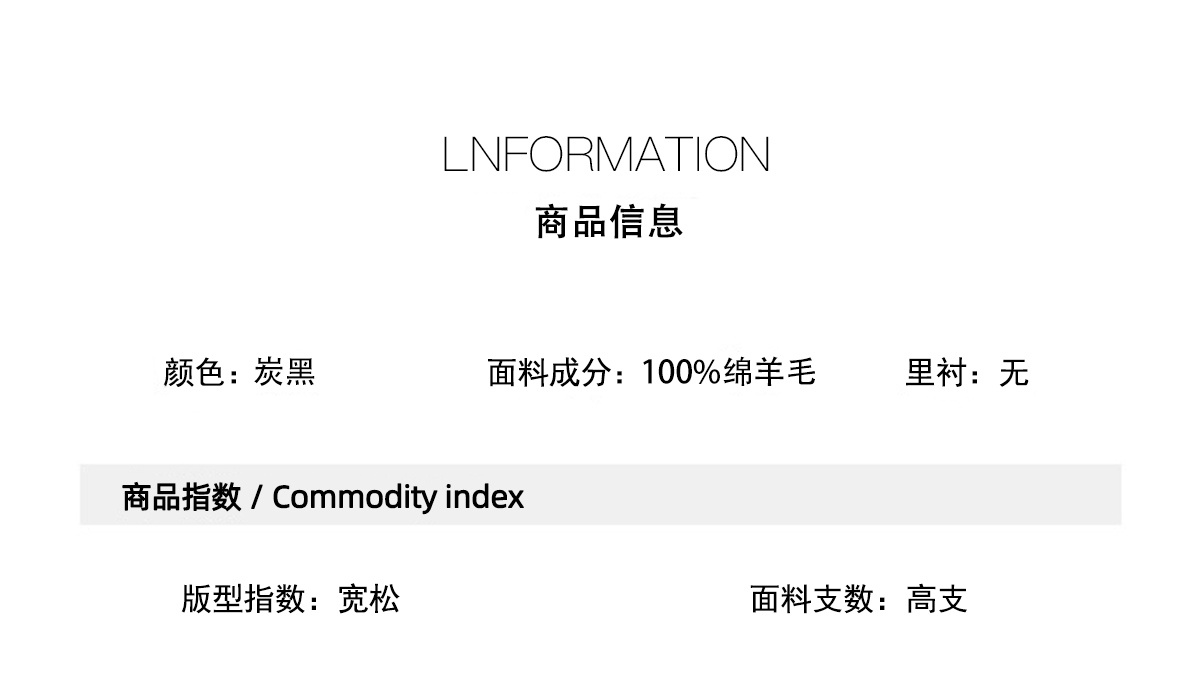 LNFORMATION
商品信息

颜色：炭黑　面料成分：100%绵羊毛　里衬：无

商品指数 / Commodity index

版型指数：宽松　面料支数：高支