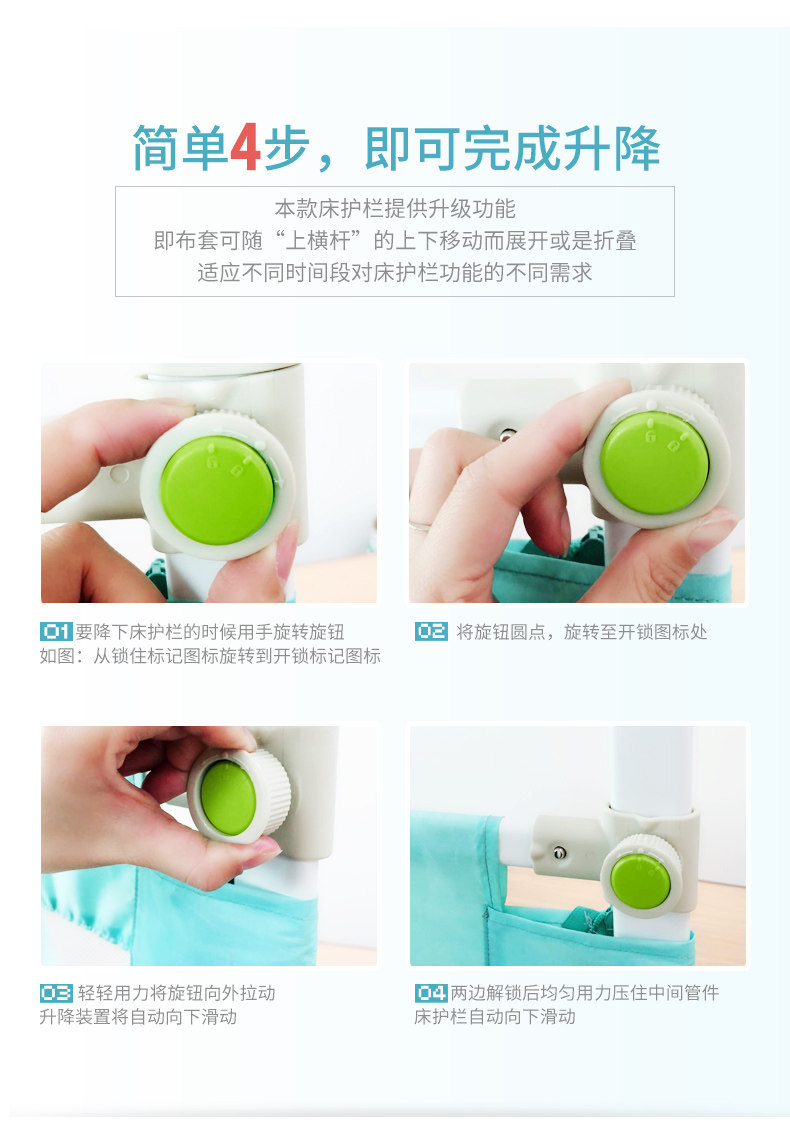 简单4步，即可完成升降

本款床护栏提供升级功能
即布套可随“上横杆”的上下移动而展开或是折叠
适应不同时间段对床护栏功能的不同需求

01 要降下床护栏的时候用手旋转旋钮
如图：从锁住标记图标旋转到开锁标记图标

02 将旋钮圆点，旋转至开锁图标处

03 轻轻用力将旋钮向外拉动
升降装置将自动向下滑动

04 两边解锁后均匀用力压住中间管件
床护栏自动向下滑动