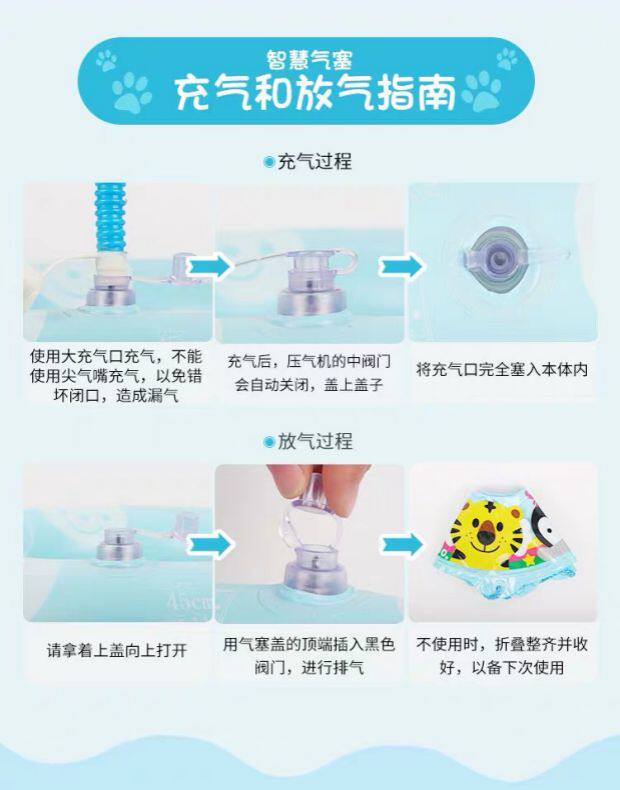 智慧气塞
充气和放气指南

充气过程

使用大充气口充气，不能使用尖气嘴充气，以免错坏闭口，造成漏气

充气后，压气机的中阀门会自动关闭，盖上盖子

将充气口完全塞入本体内

放气过程

45cm

请拿着上盖向上打开

用气塞盖的顶端插入黑色阀门，进行排气

不使用时，折叠整齐并收好，以备下次使用