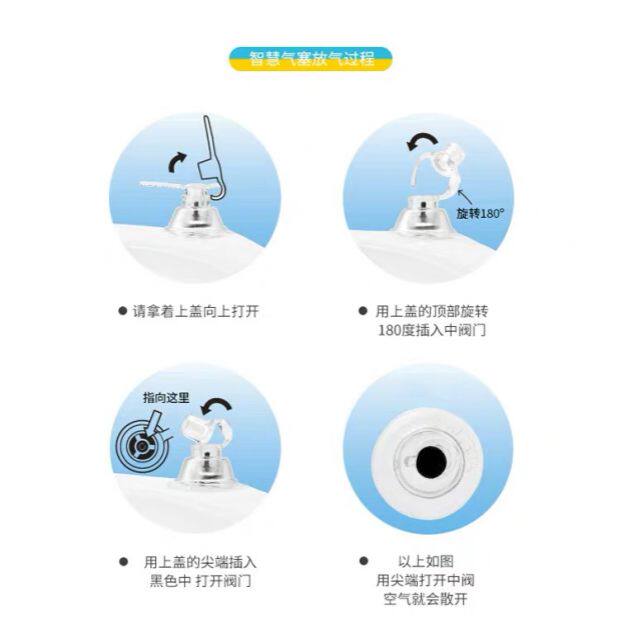 智慧气塞放气过程

旋转180°

● 请拿着上盖向上打开

● 用上盖的顶部旋转 180度插入中阀门

指向这里

● 用上盖的尖端插入 黑色中 打开阀门

● 以上如图 用尖端打开中阀 空气就会散开