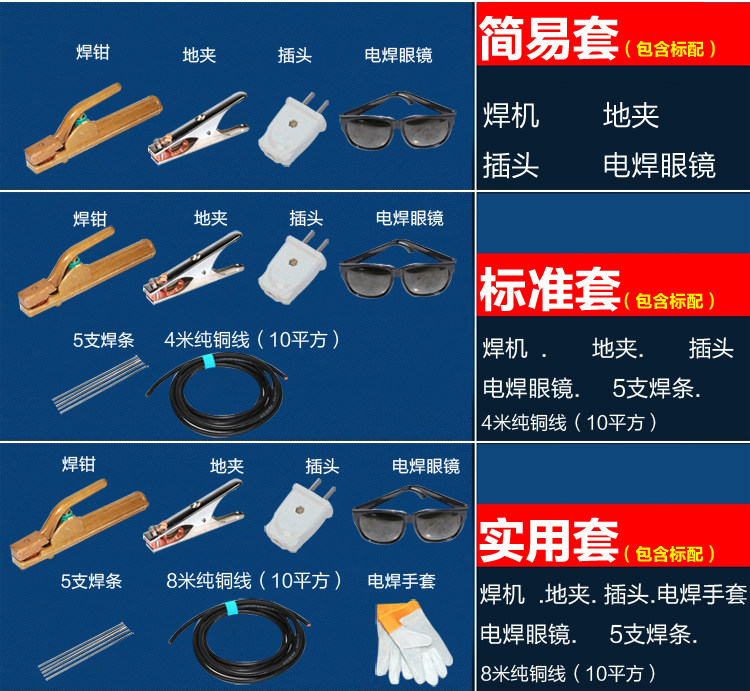 焊钳 地夹 插头 电焊眼镜

简易套（包含标配）

焊机 地夹
插头 电焊眼镜

焊钳 地夹 插头 电焊眼镜
5支焊条 4米纯铜线（10平方）

标准套（包含标配）

焊机． 地夹. 插头
电焊眼镜. 5支焊条.
4米纯铜线（10平方）

焊钳 地夹 插头 电焊眼镜
5支焊条 8米纯铜线（10平方） 电焊手套

实用套（包含标配）

焊机 .地夹. 插头.电焊手套
电焊眼镜. 5支焊条.
8米纯铜线（10平方）