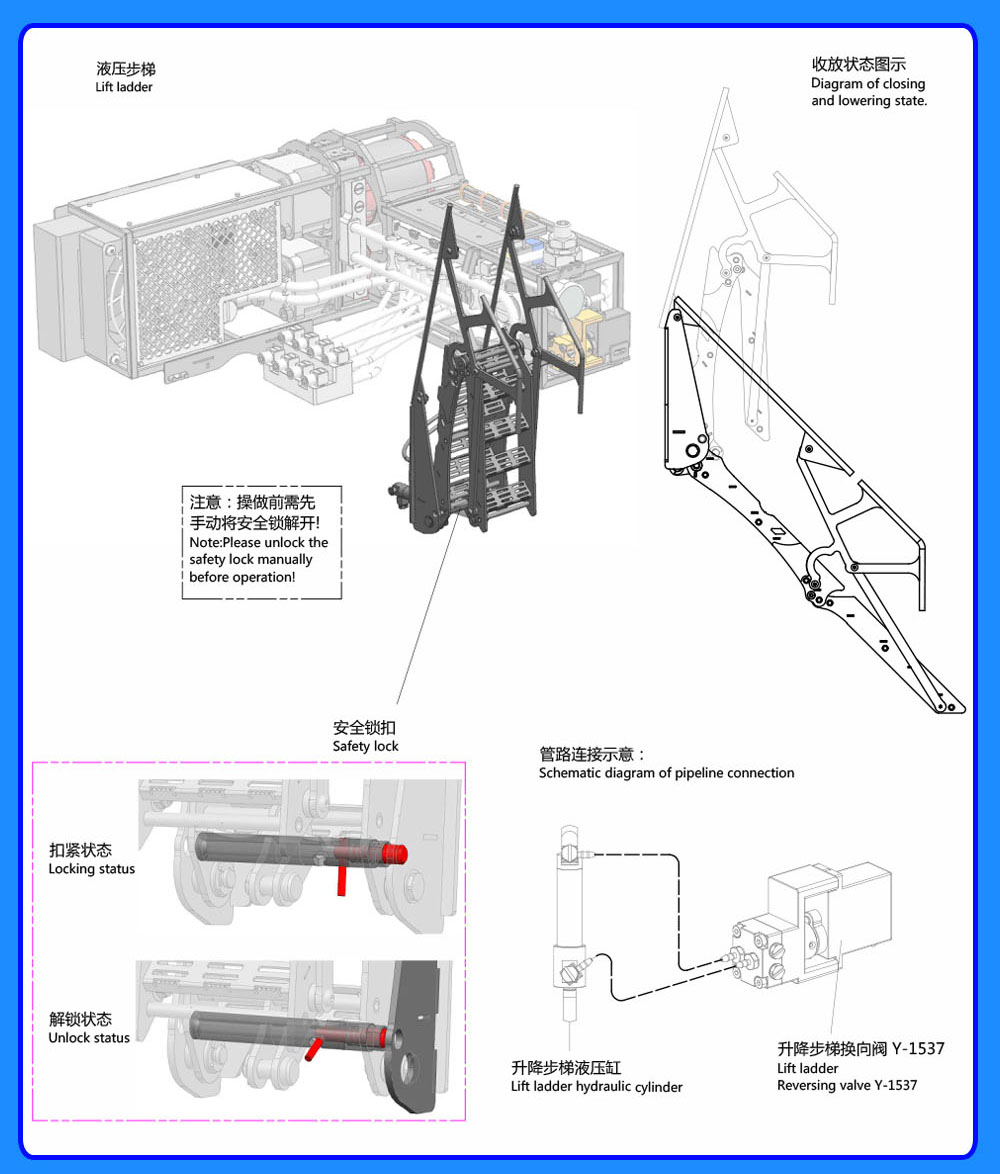 液压步梯
Lift ladder

收放状态图示
Diagram of closing and lowering state.

注意：操做前需先手动将安全锁解开!
Note:Please unlock the safety lock manually before operation!

安全锁扣
Safety lock

扣紧状态
Locking status

解锁状态
Unlock status

管路连接示意：
Schematic diagram of pipeline connection

升降步梯液压缸
Lift ladder hydraulic cylinder

升降步梯换向阀 Y-1537
Lift ladder
Reversing valve Y-1537