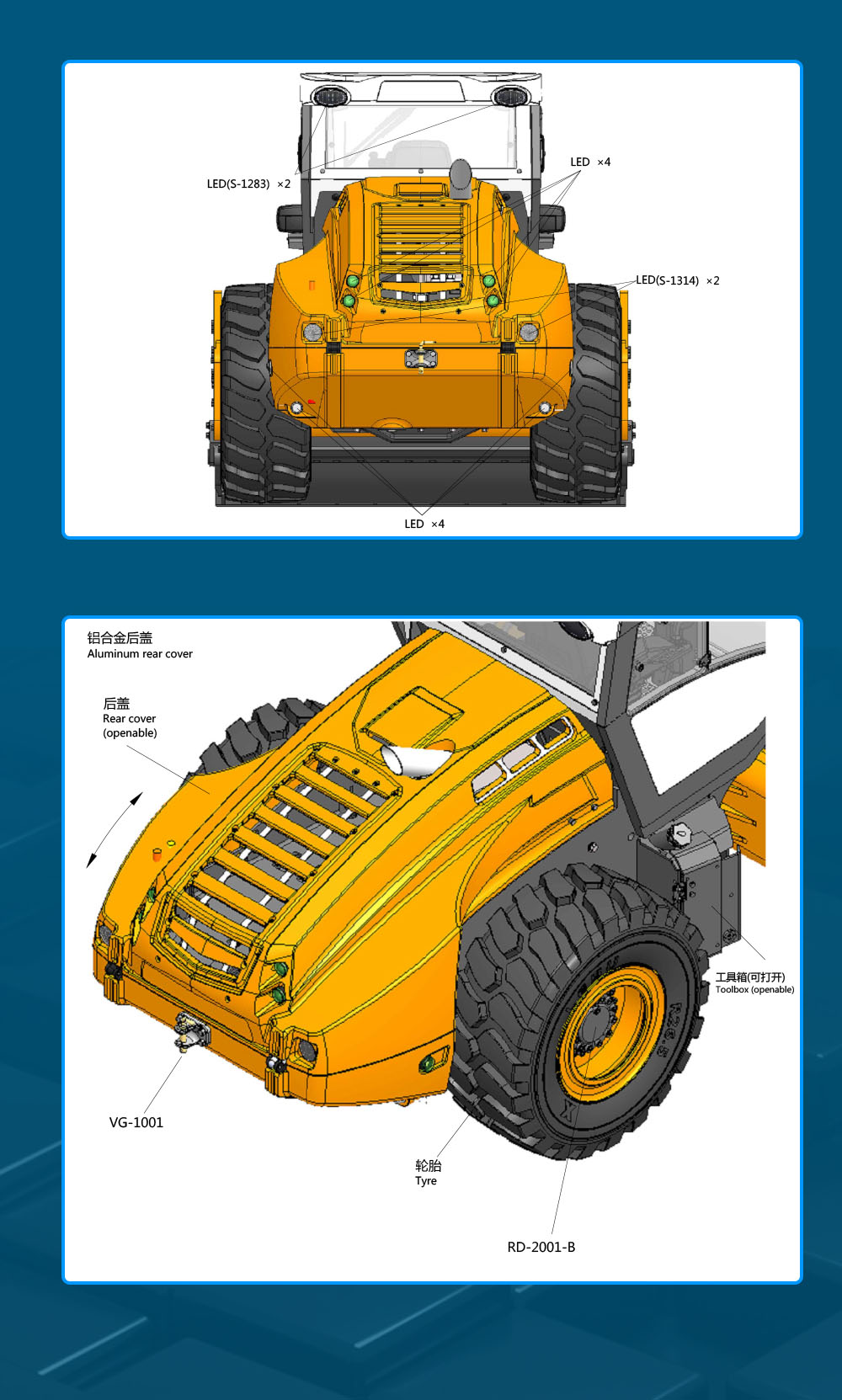 LED(S-1283) ×2

LED ×4

LED(S-1314) ×2

LED ×4

铝合金后盖
Aluminum rear cover

后盖
Rear cover
(openable)

工具箱(可打开)
Toolbox (openable)

VG-1001

轮胎
Tyre

RD-2001-B