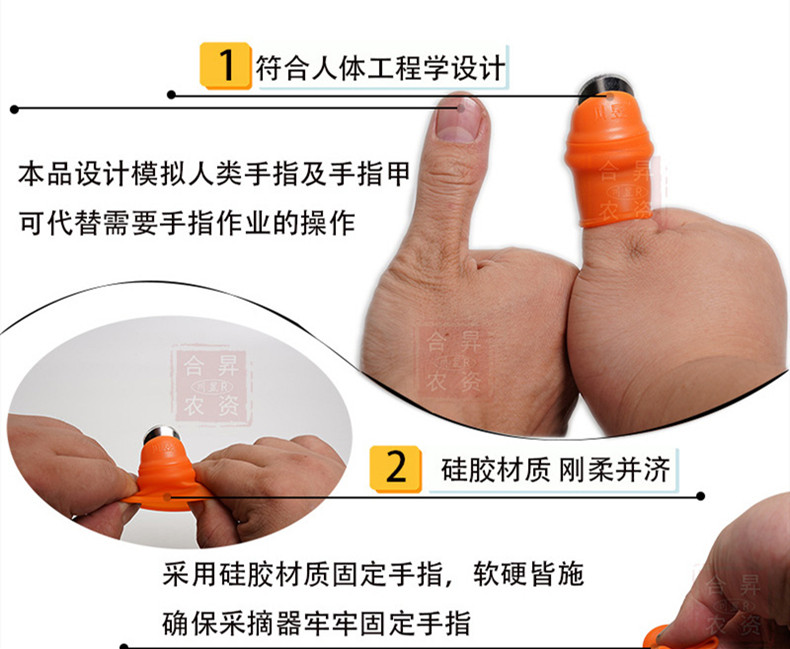 1 符合人体工程学设计

本品设计模拟人类手指及手指甲
可代替需要手指作业的操作

合昇
农资

合昇
农资

合昇
农资

2 硅胶材质 刚柔并济

采用硅胶材质固定手指，软硬皆施
确保采摘器牢牢固定手指

合昇
农资