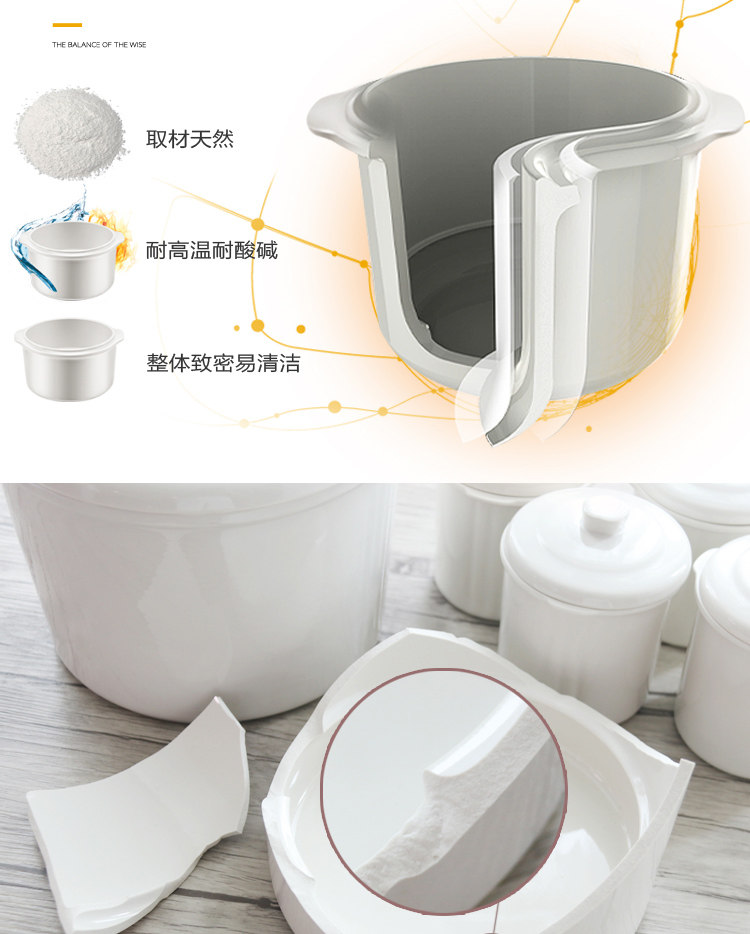 THE BALANCE OF THE WISE

取材天然

耐高温耐酸碱

整体致密易清洁