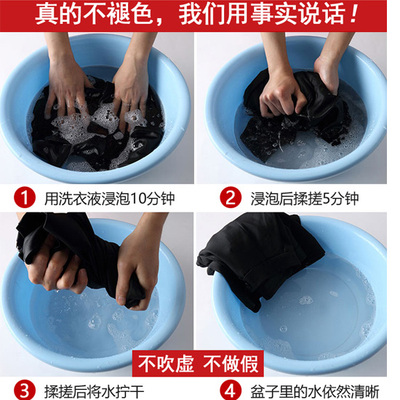 真的不褪色，我们用事实说话！

1 用洗衣液浸泡10分钟

2 浸泡后揉搓5分钟

不吹虚 不做假

3 揉搓后将水拧干

4 盆子里的水依然清晰