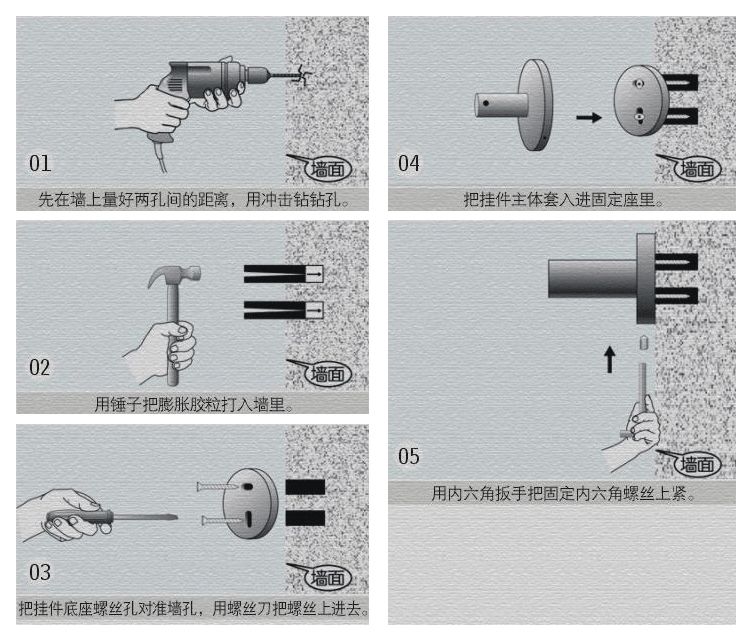 01

墙面

先在墙上量好两孔间的距离，用冲击钻钻孔。

02

墙面

用锤子把膨胀胶粒打入墙里。

03

墙面

把挂件底座螺丝孔对准墙孔，用螺丝刀把螺丝上进去。

04

墙面

把挂件主体套入进固定座里。

05

墙面

用内六角扳手把固定内六角螺丝上紧。